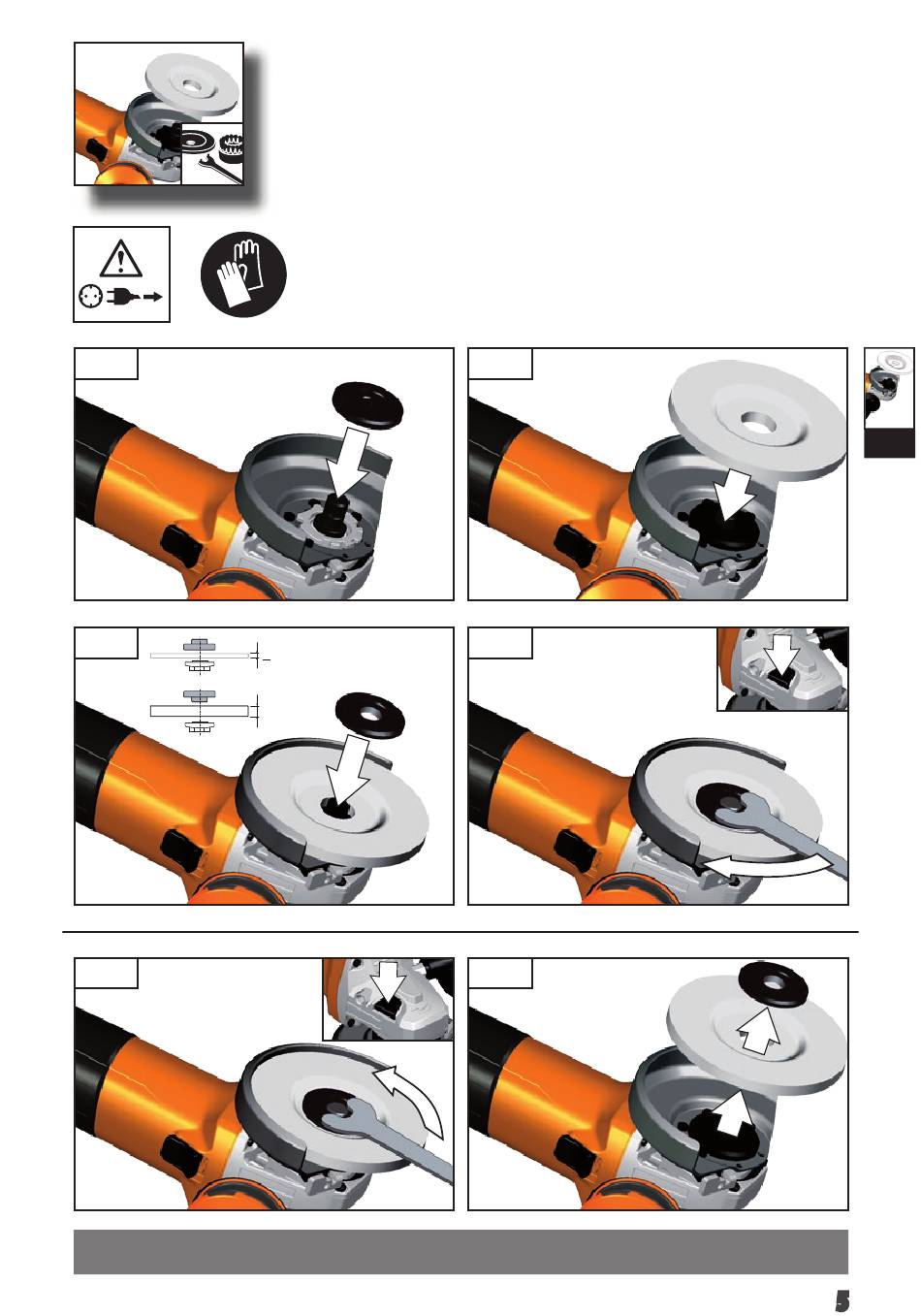 5