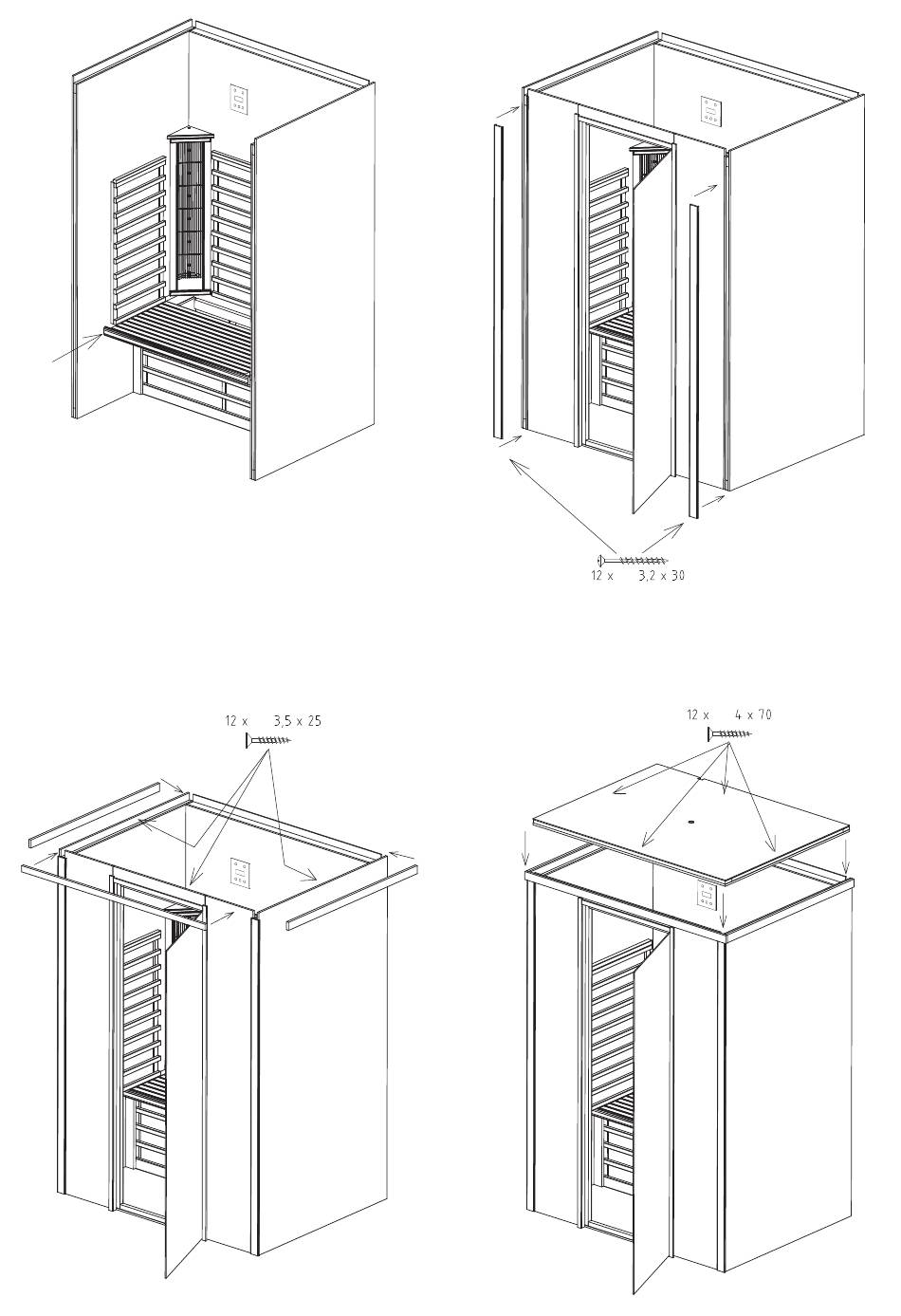 12 x 3,2 x 30

12 x 3,5 x 25

12 x 4 x 70