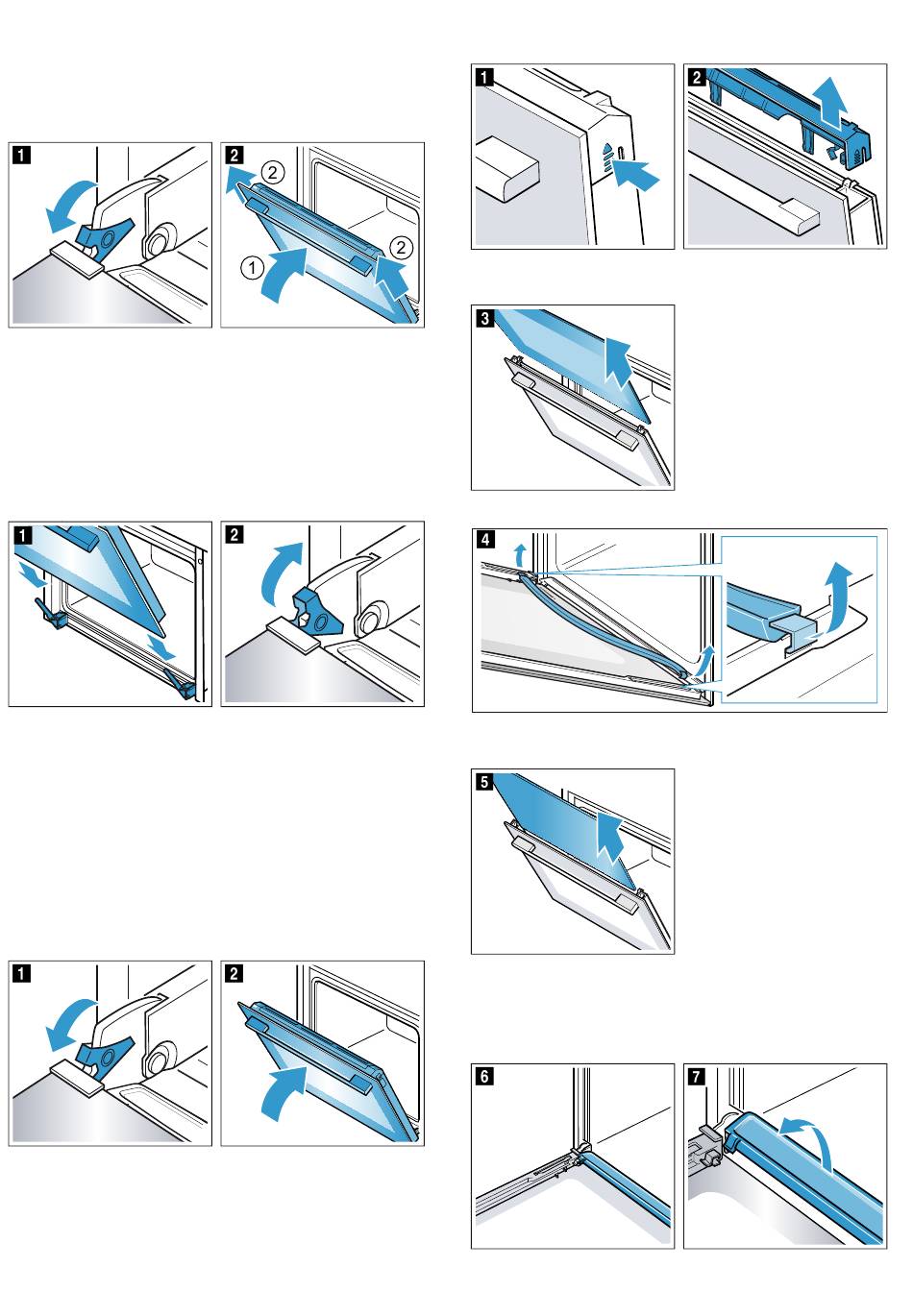 1

2

②

①

②

1

2

1

2

1

2

3

4

5

6

7