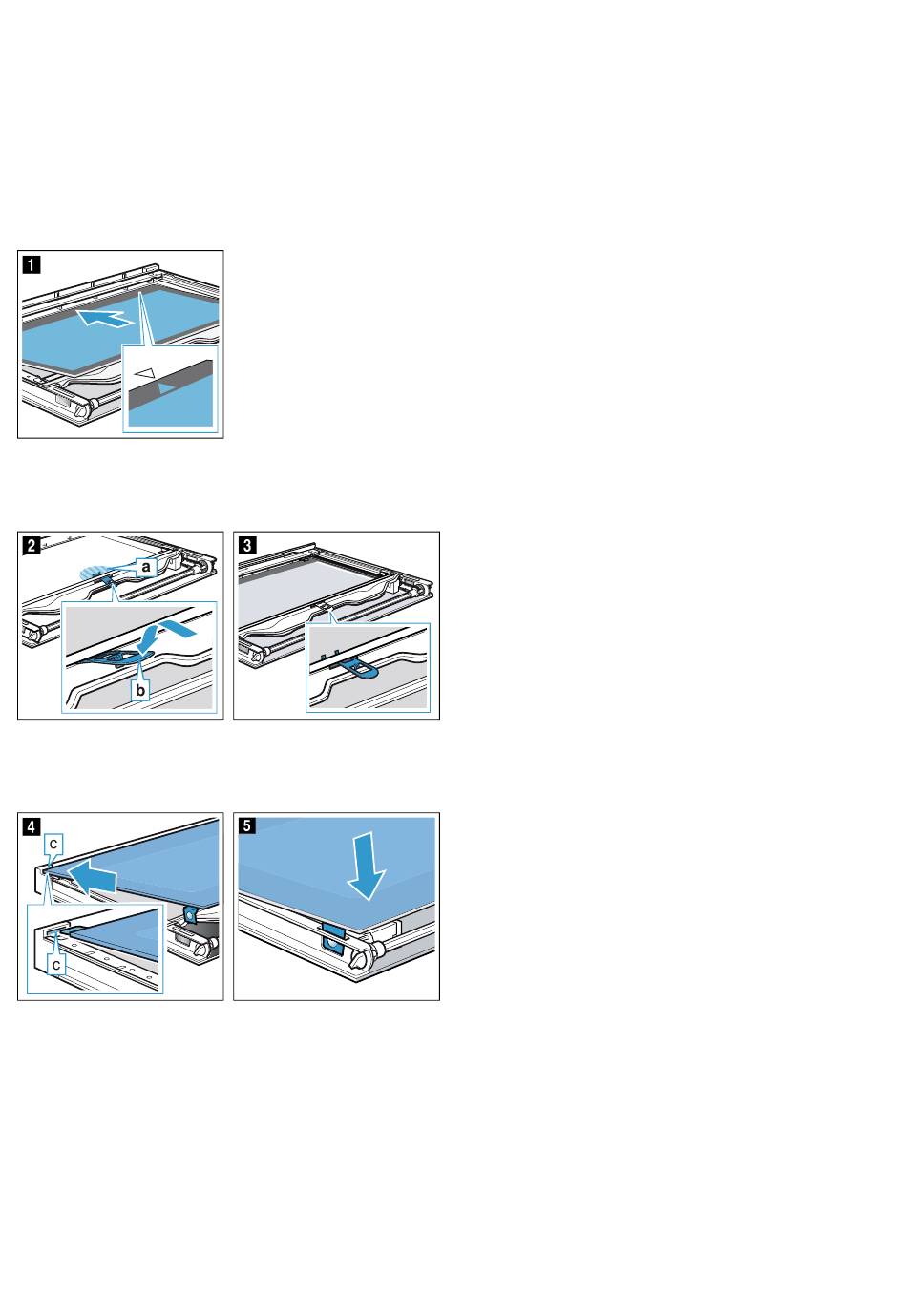 1

2
a
b

3

4
c
c

5