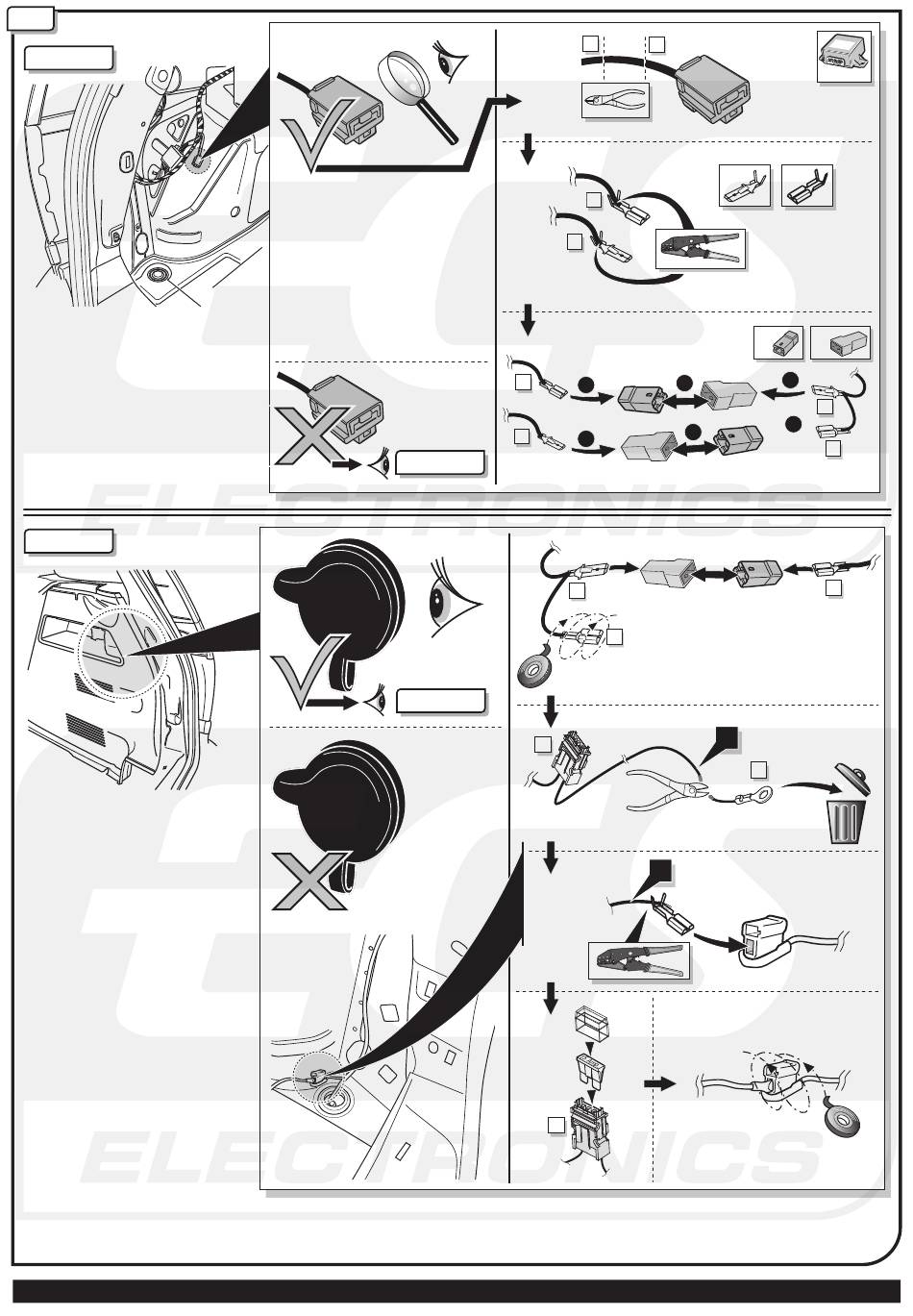 ELECTRONICS

ELECTRONICS