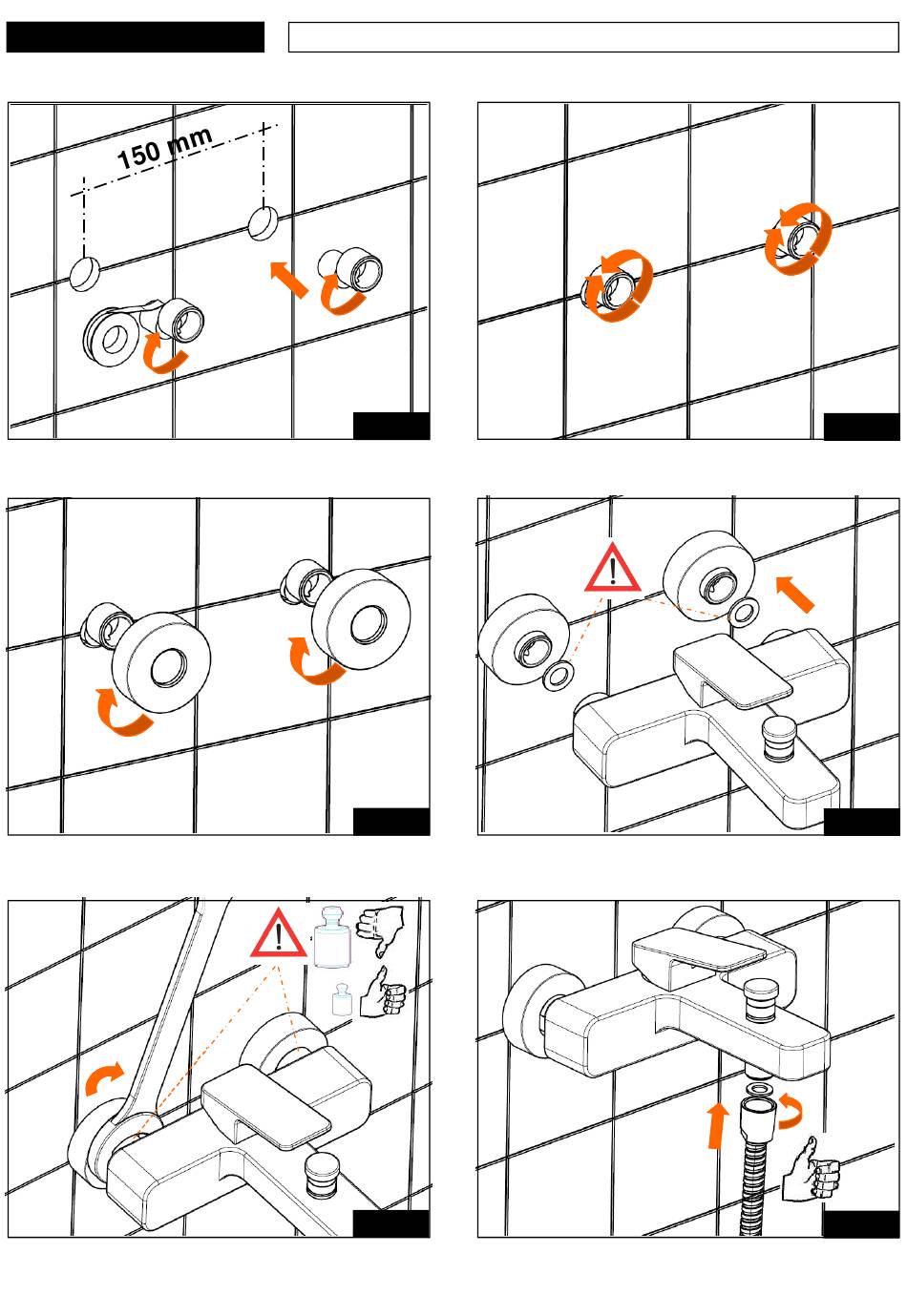 150 mm