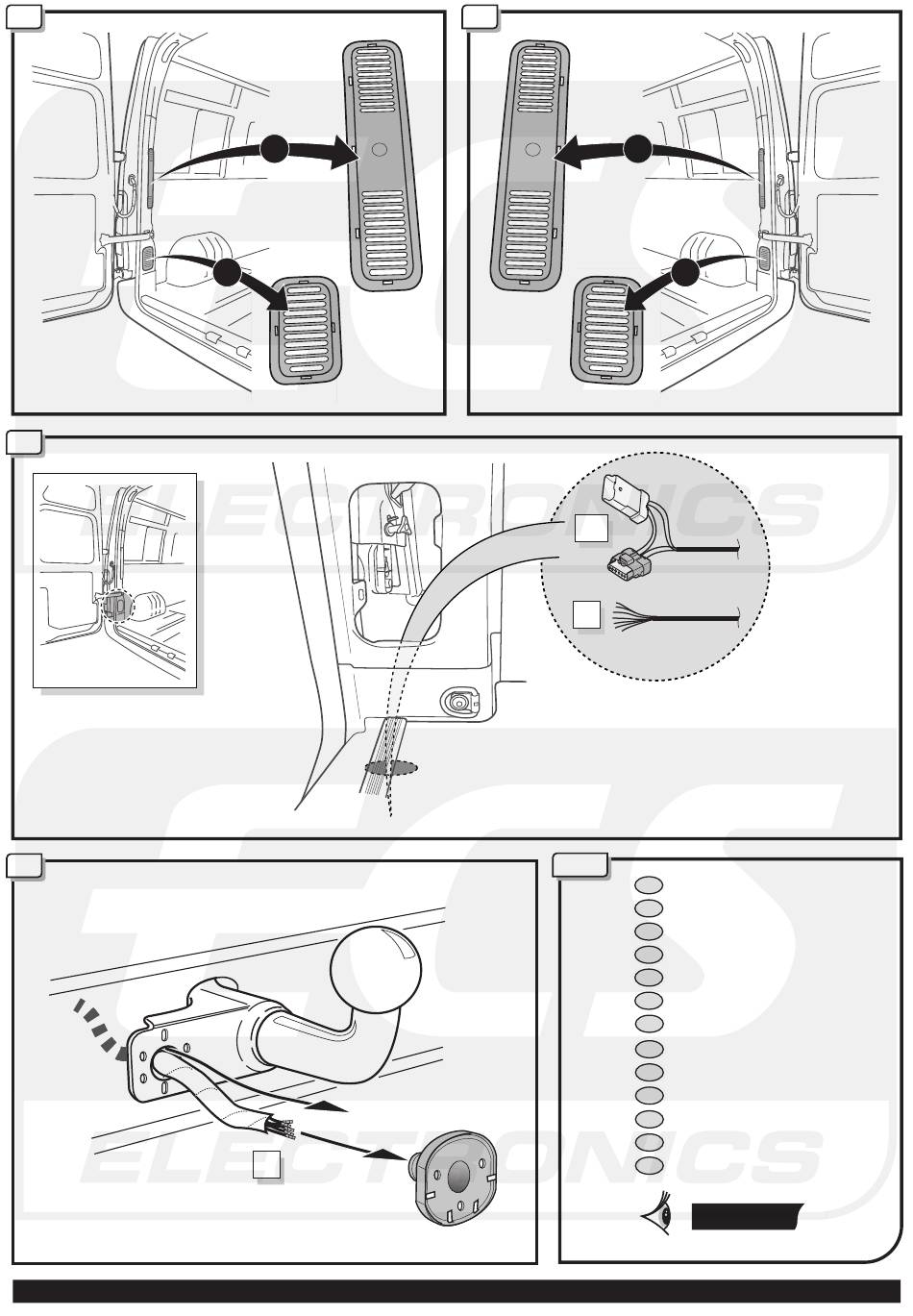 ECS
ELECTRONICS
ECS
ELECTRONICS