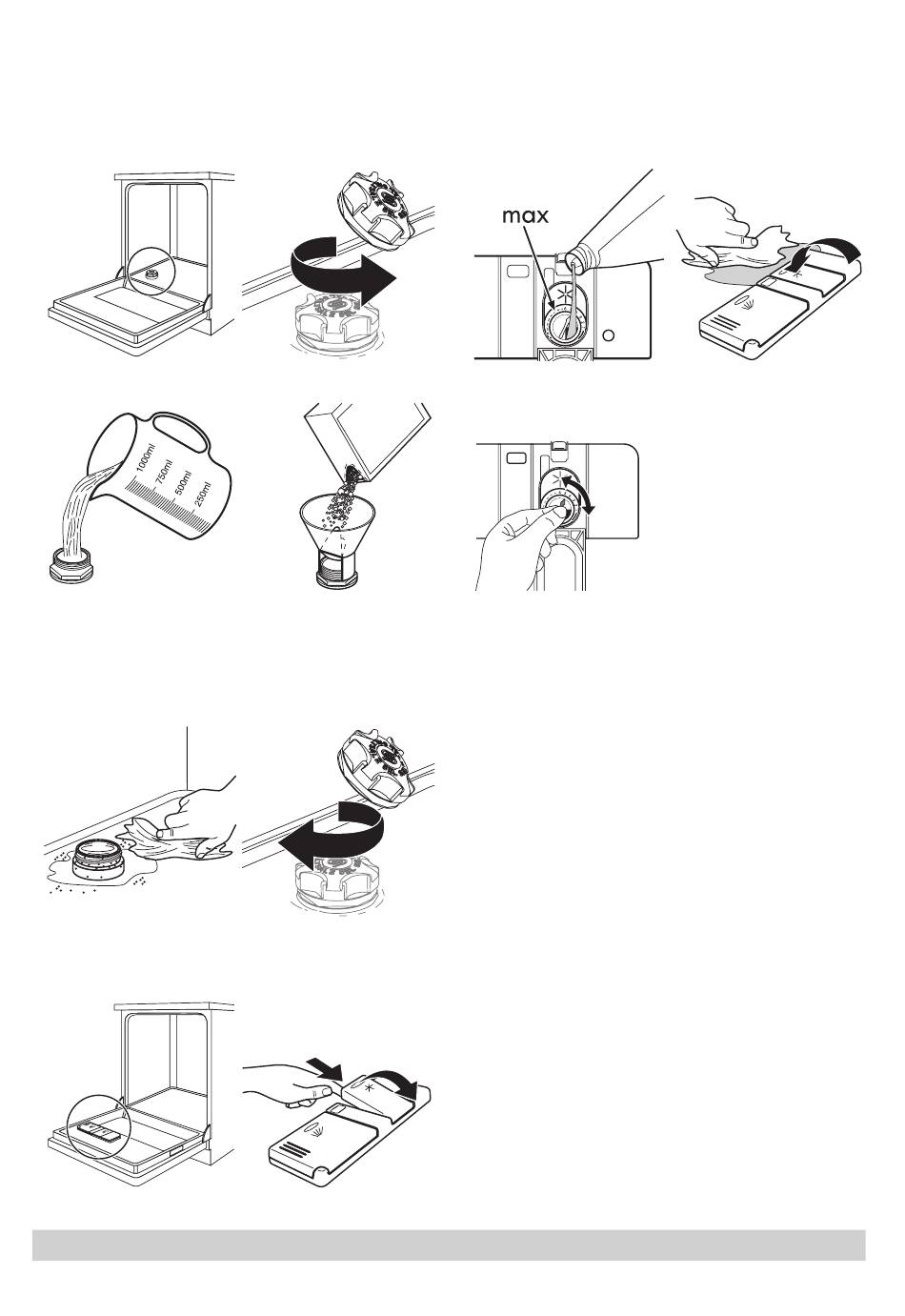 max

1000ml
750ml
500ml
250ml