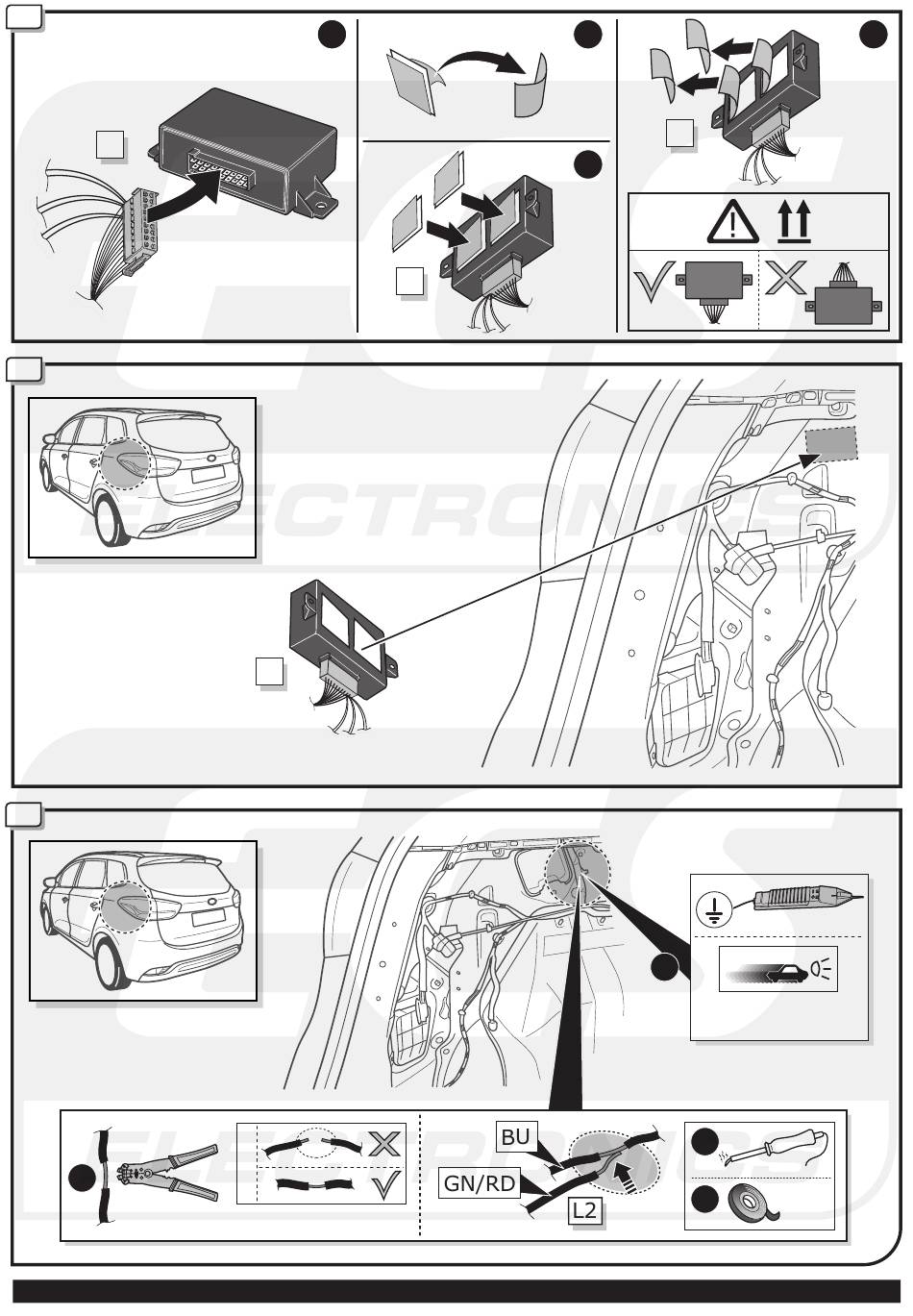 ELECTRONICS

ELECTRONICS

BU

GN/RD

L2