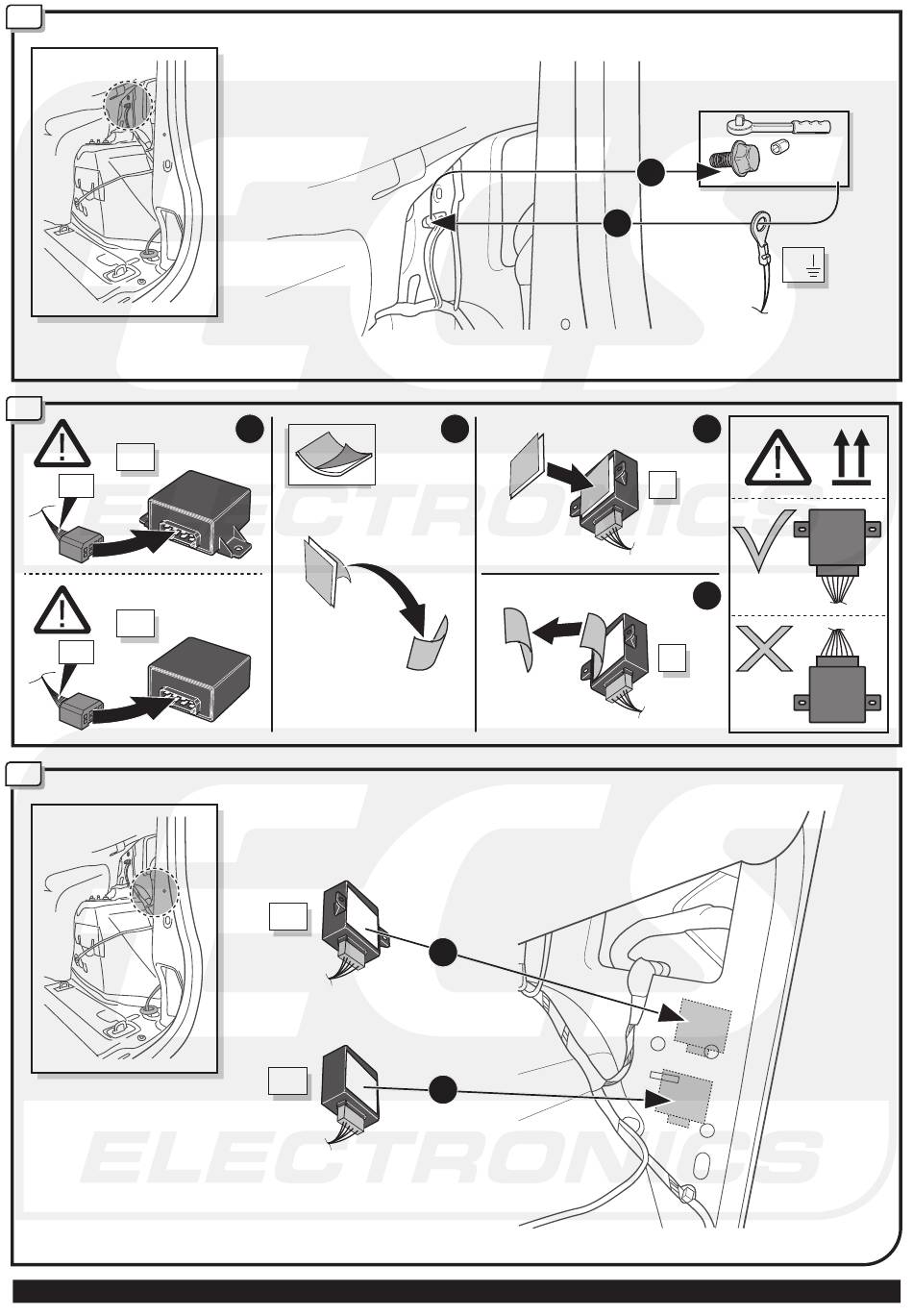 ECS

ELECTRONICS

ECS

ELECTRONICS