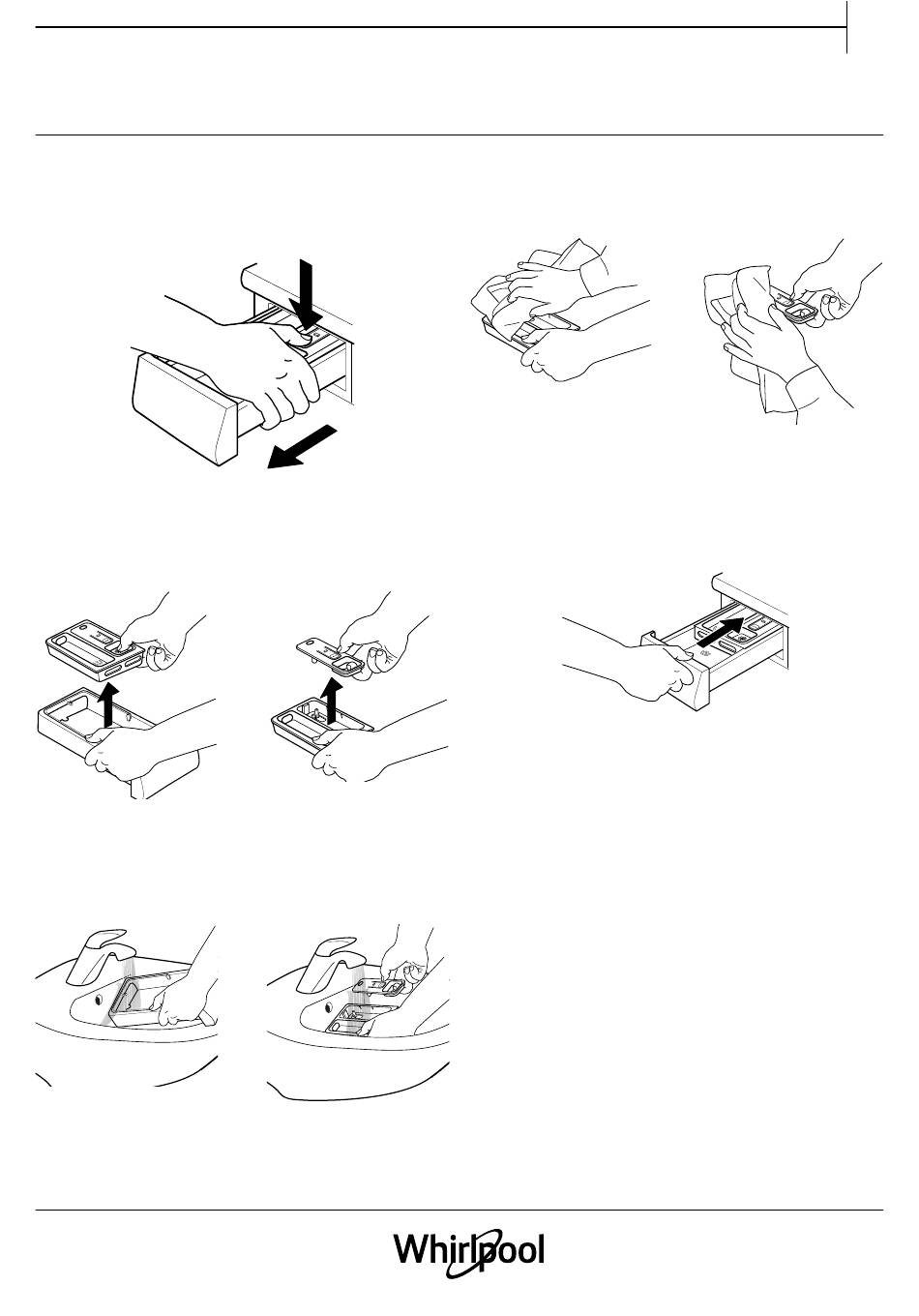 Whirlpool