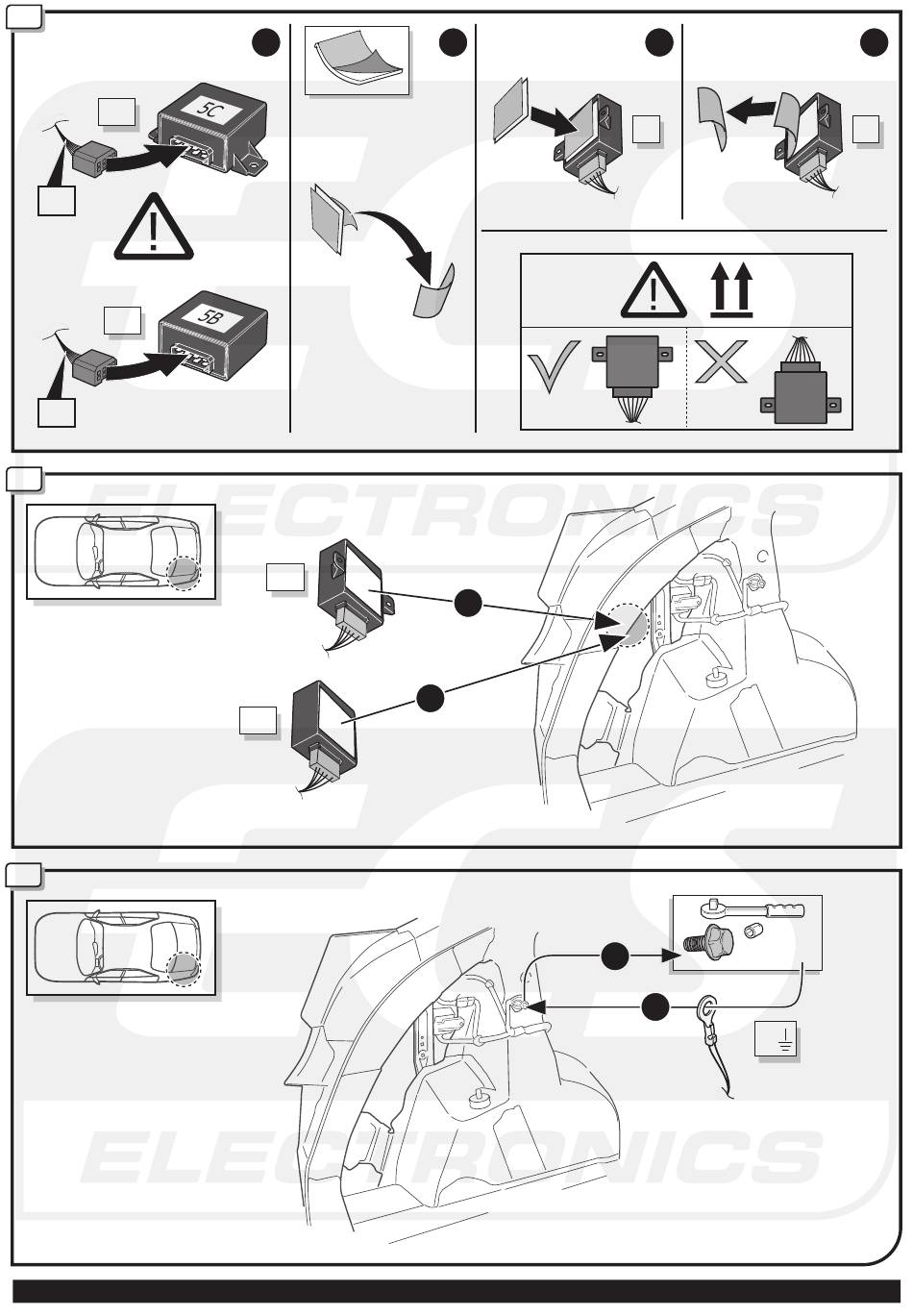 5C

5B

ECS ELECTRONICS

ECS ELECTRONICS