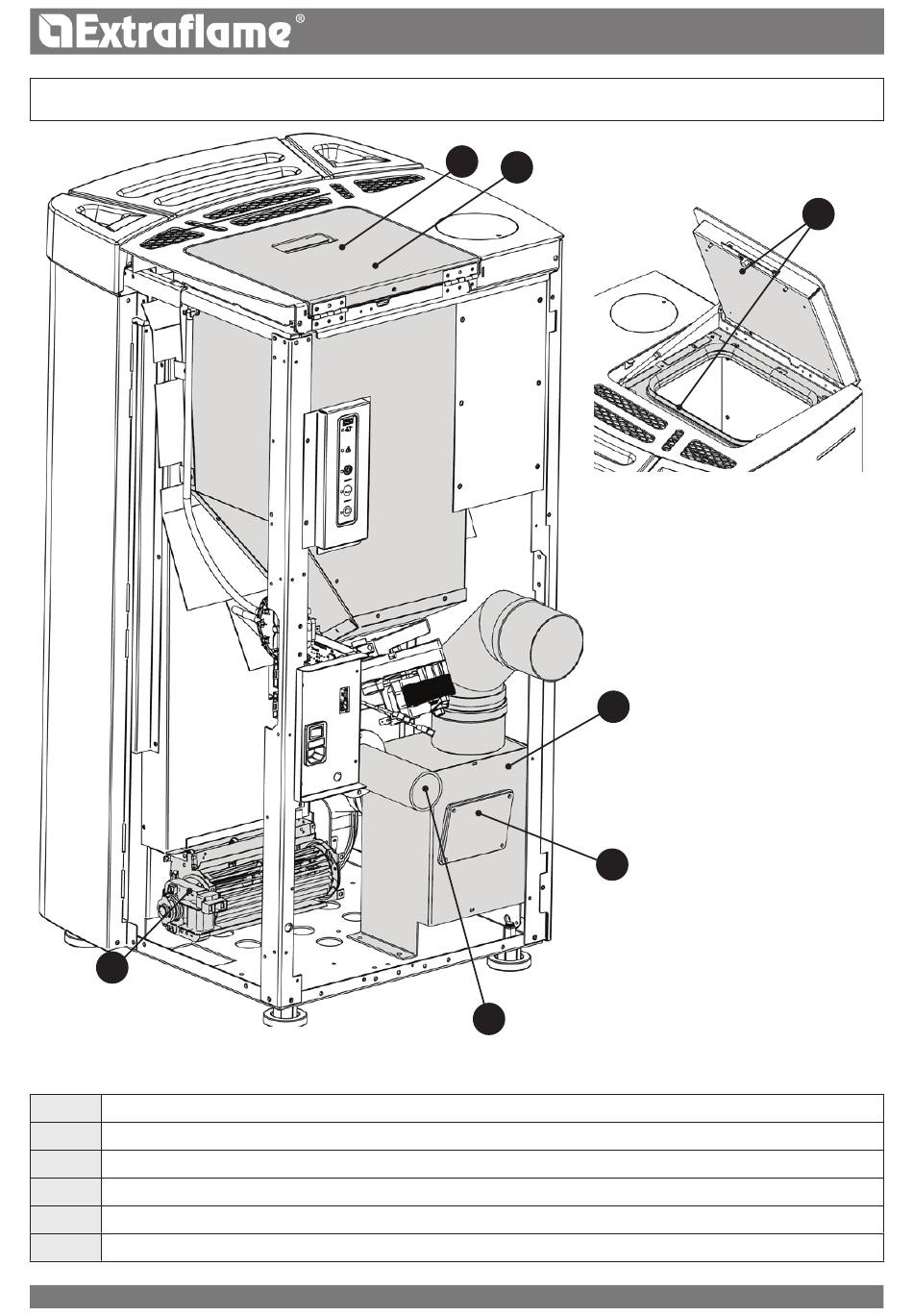 Extraflame®