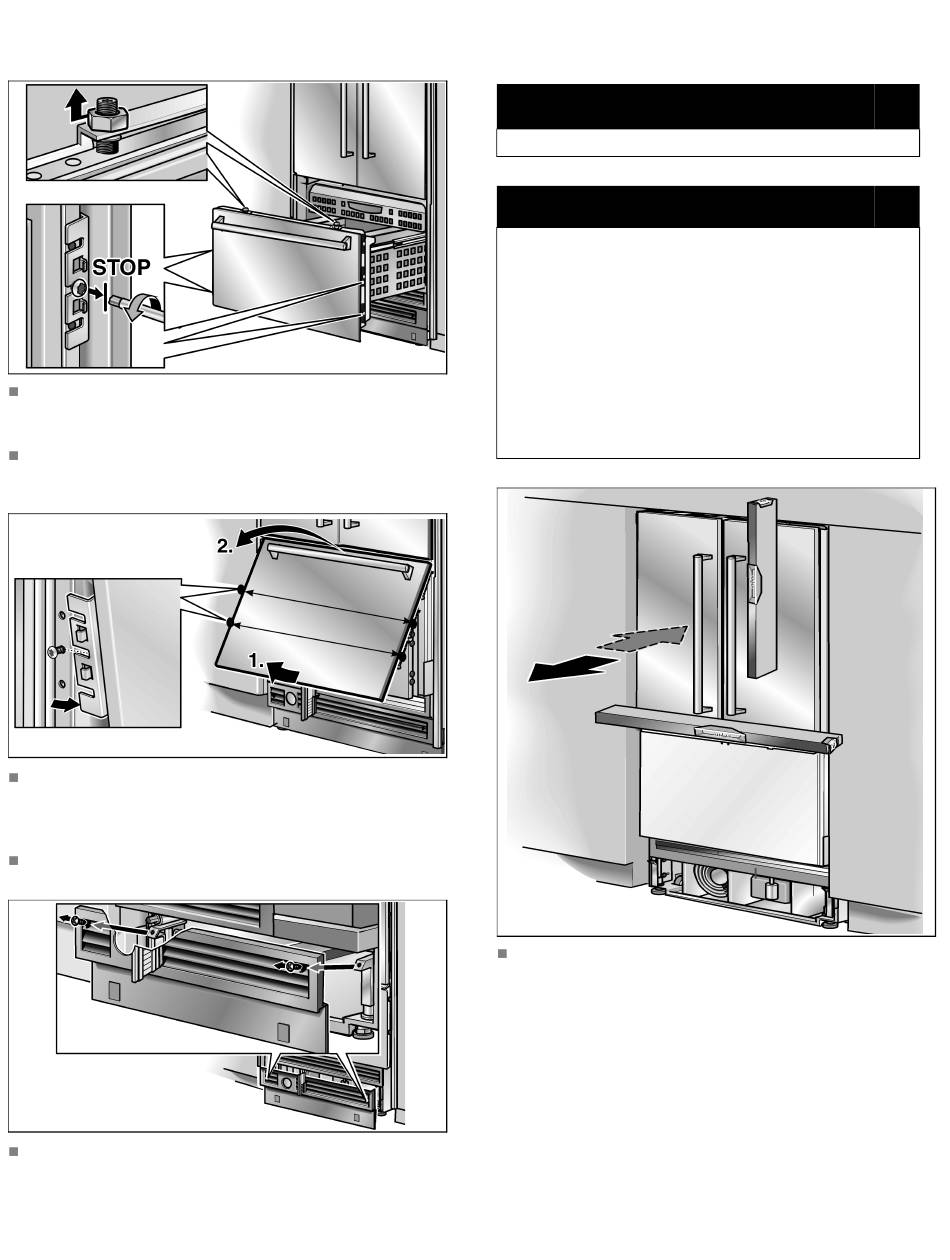 STOP

2.

1.