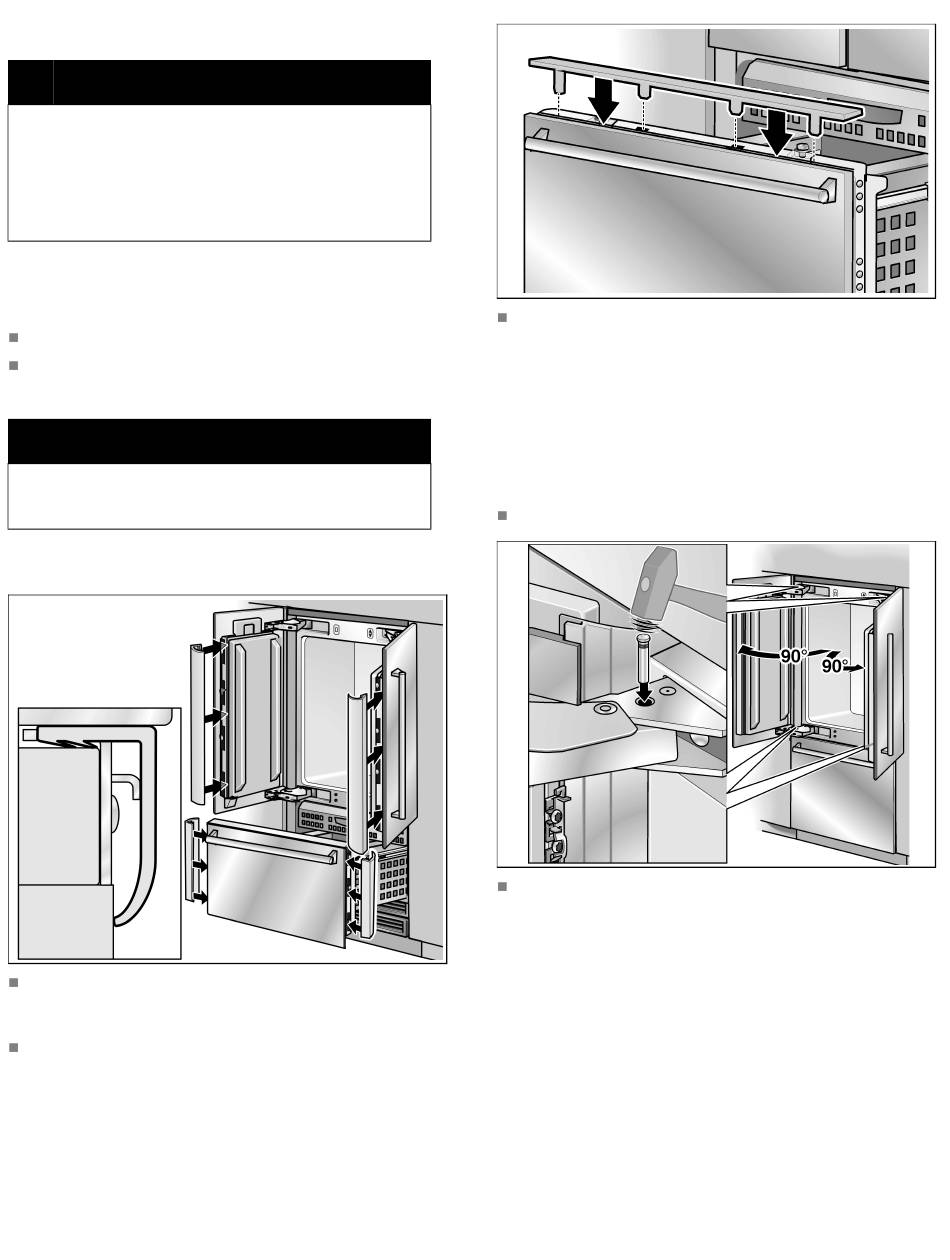 90°

90°