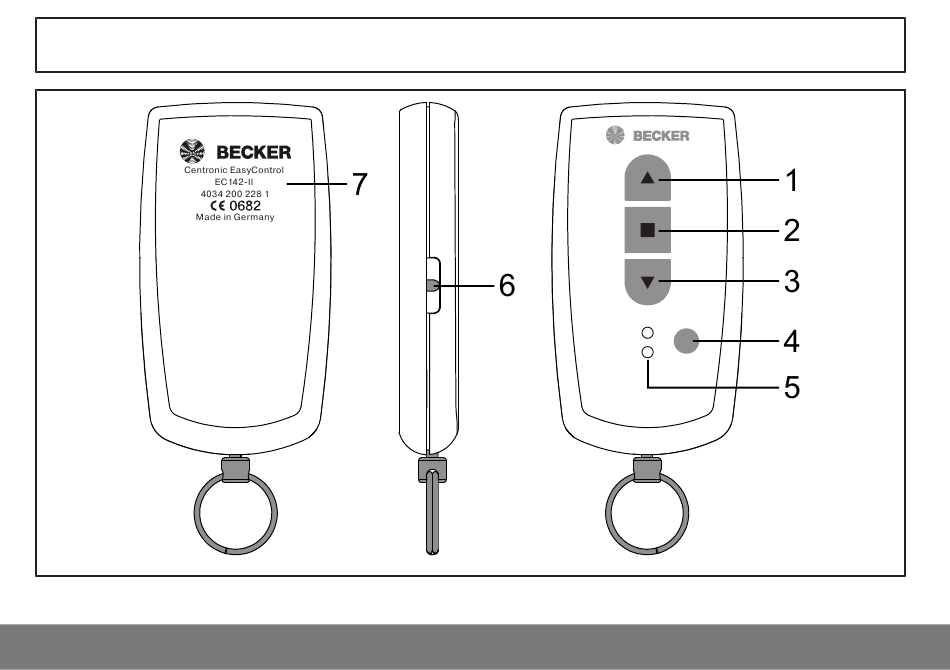 BECKER
Centronic EasyControl
EC142-II
4034 200 228 1
CE 0682
Made in Germany

7

6

BECKER

1
2
3
4
5