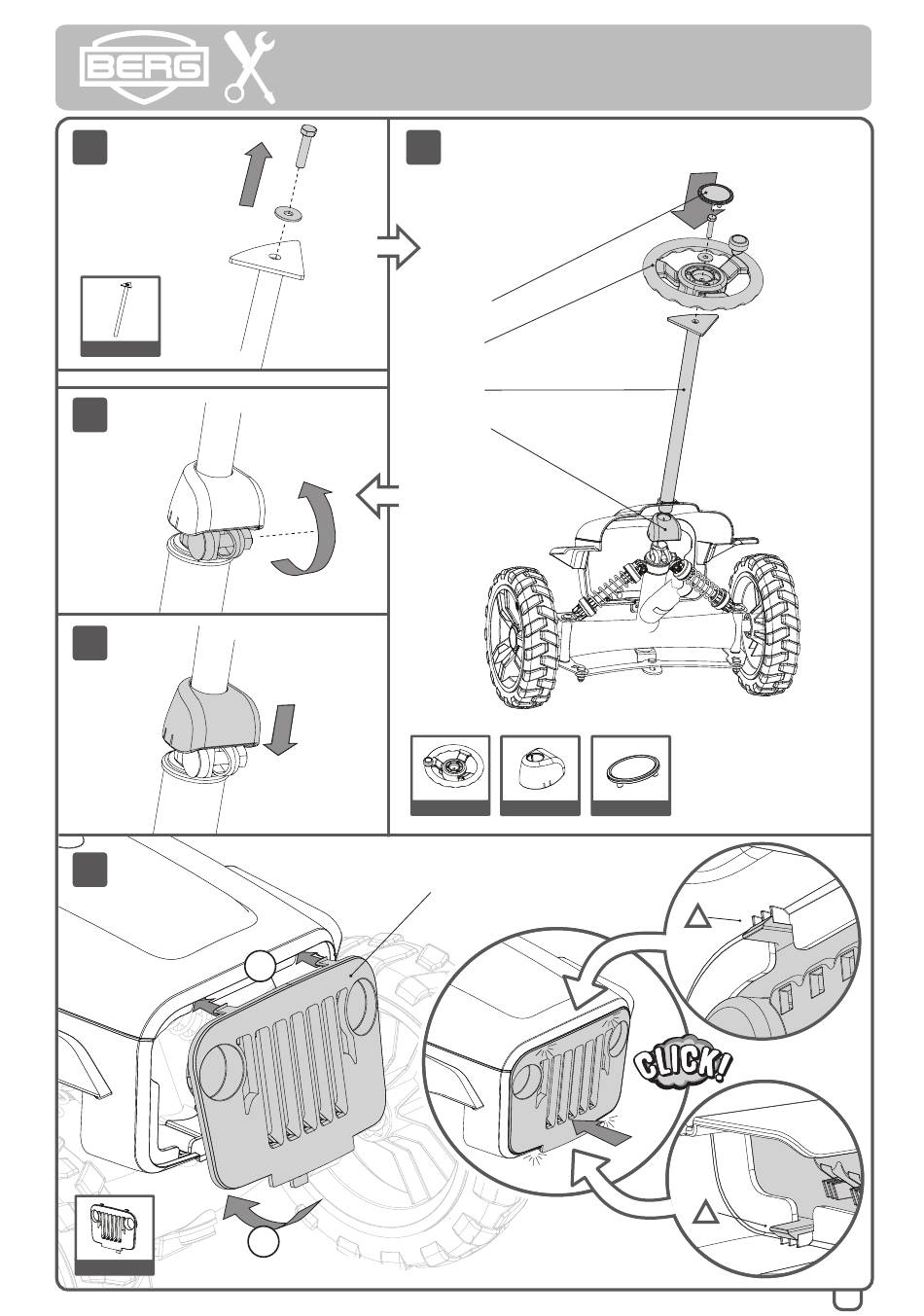 BERG

CLICK!