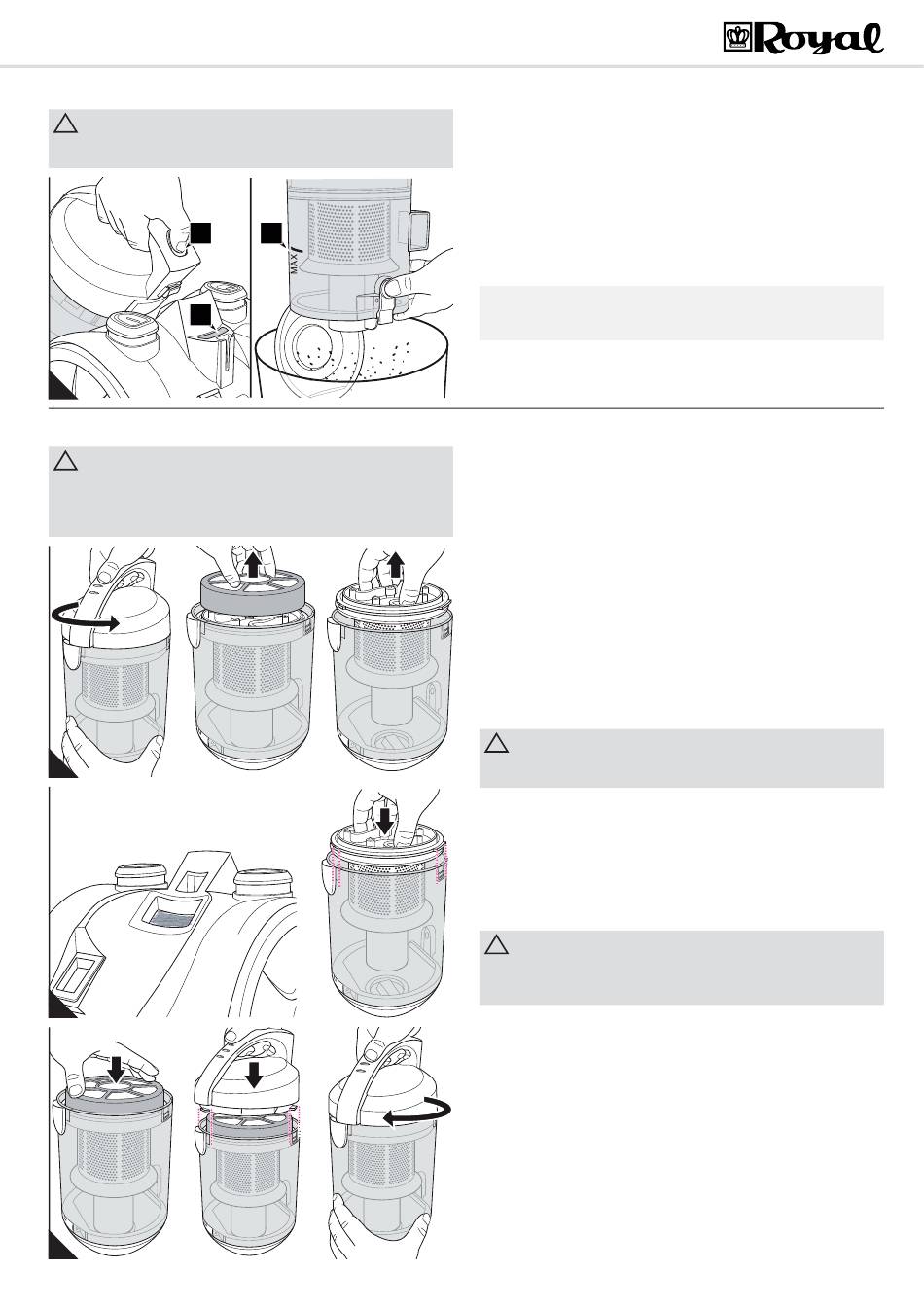 Royal

MAX