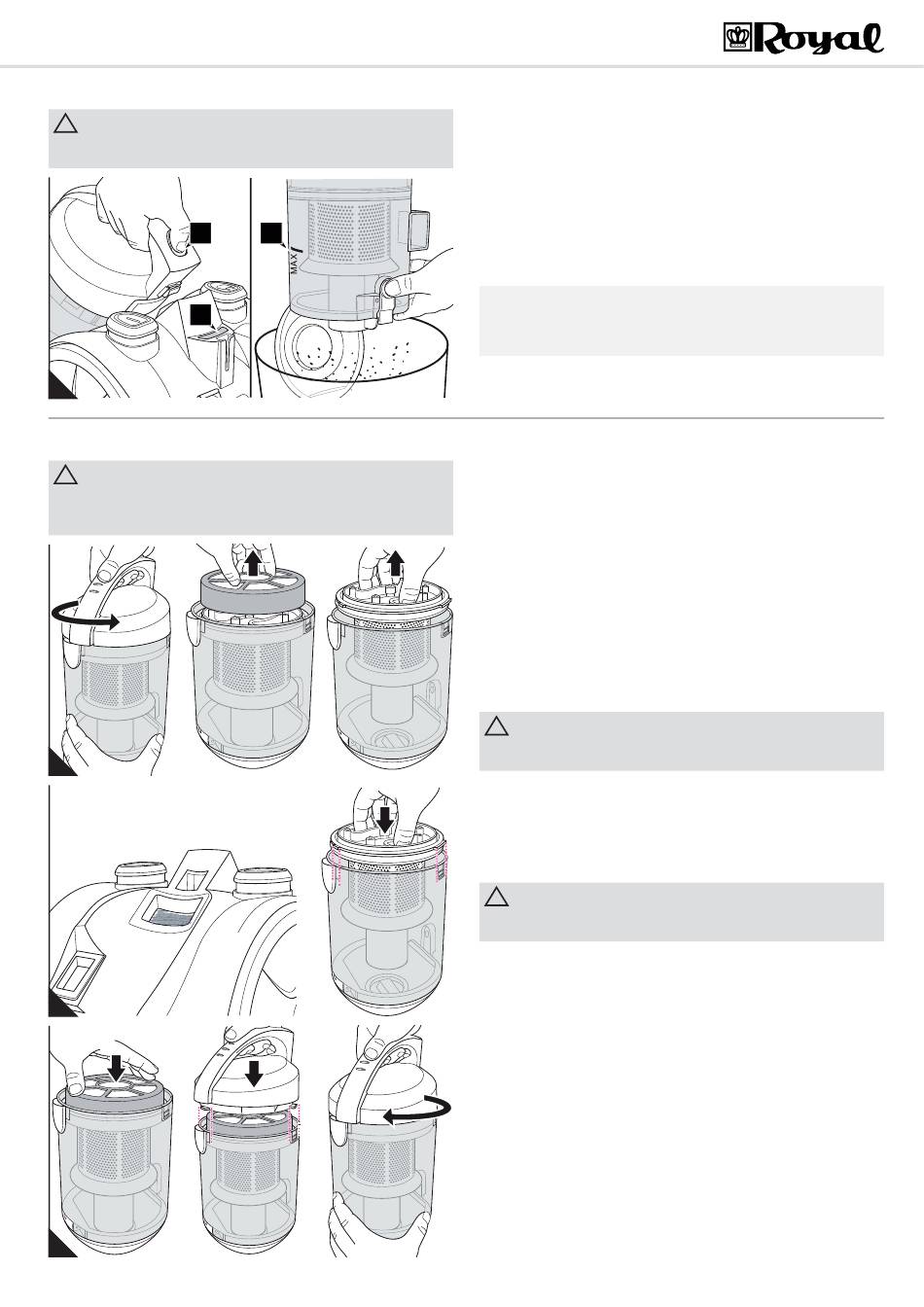 Royal

MAX