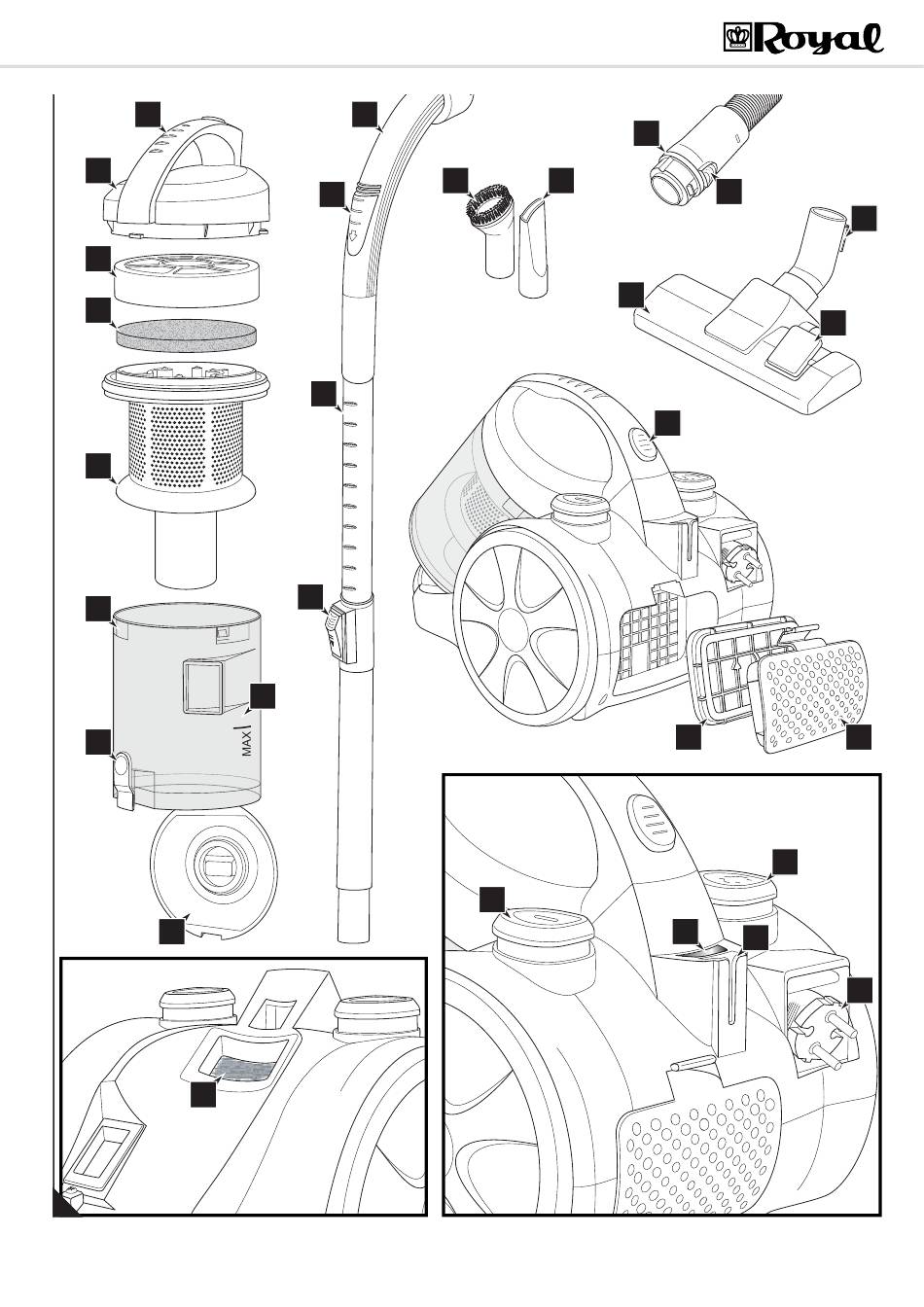 Royal

MAX