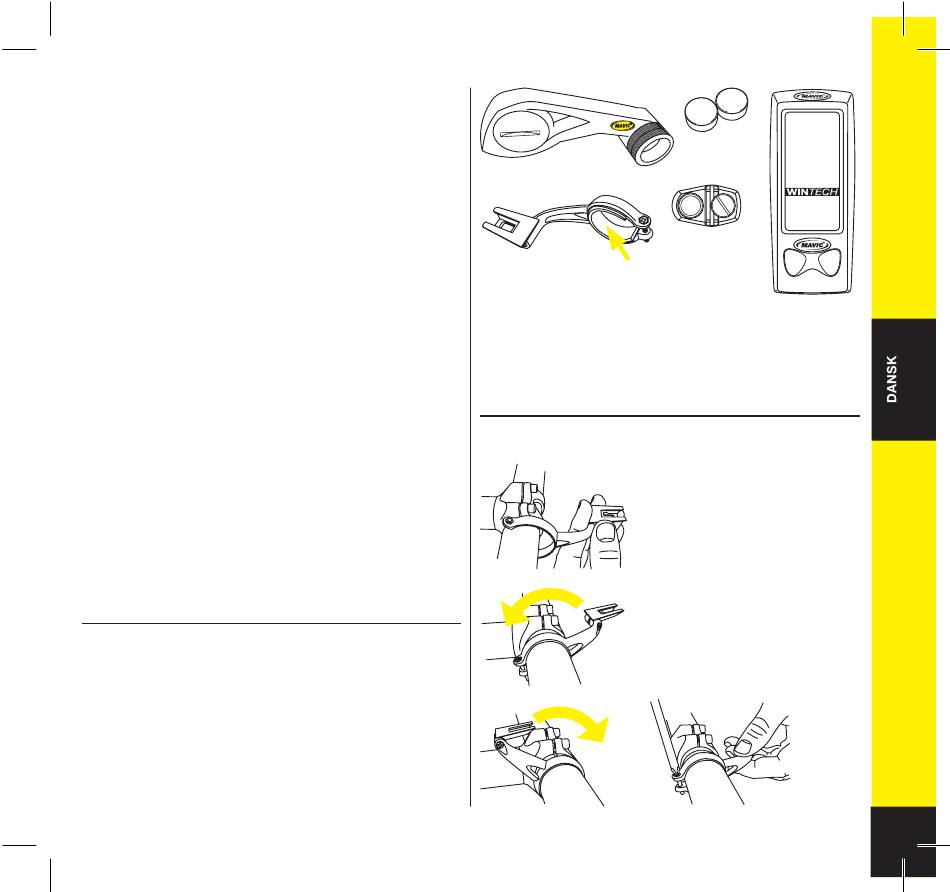 MAVIC

MAVIC

WINTECH

MAVIC

DANSK