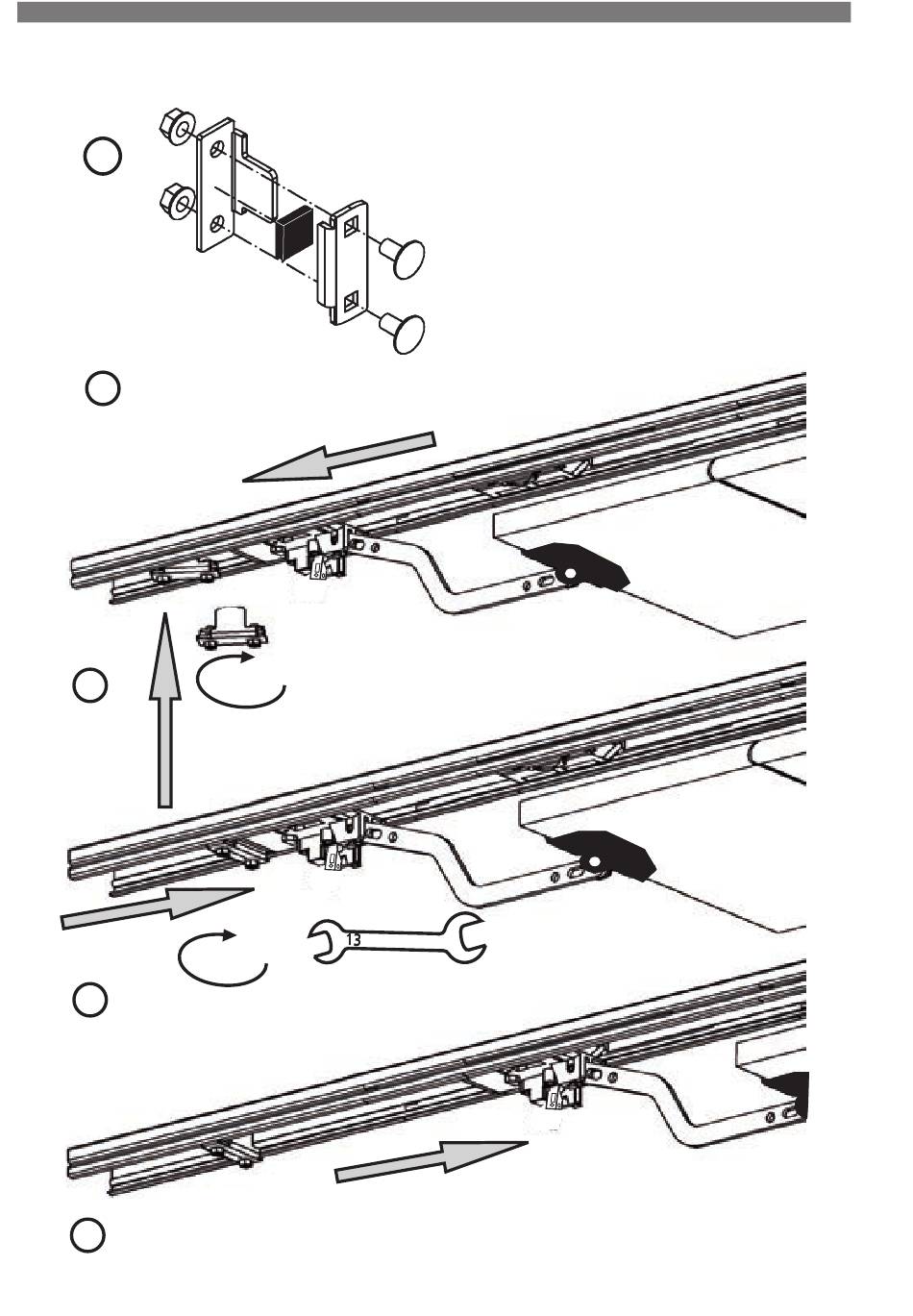 13