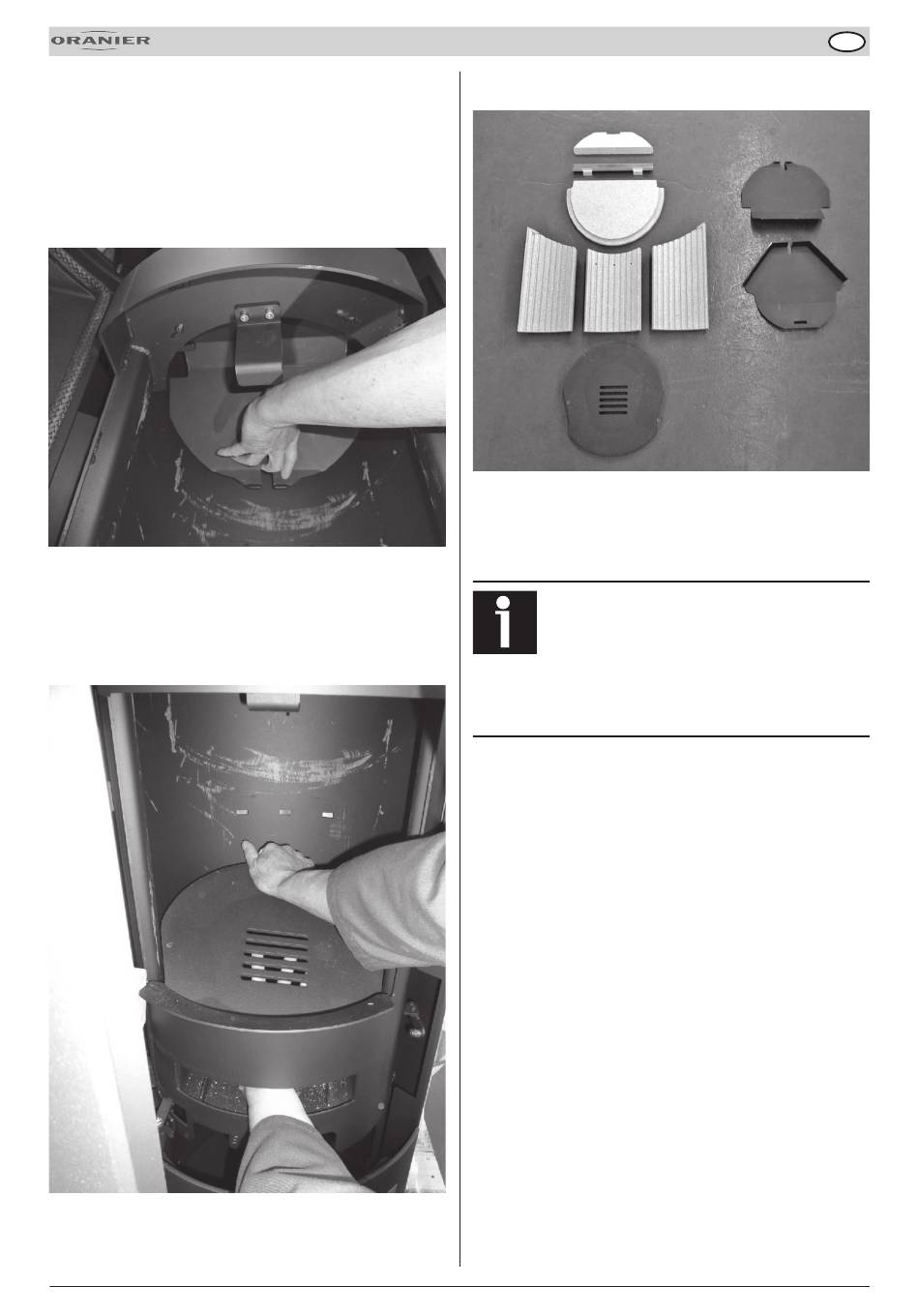 ORANIER