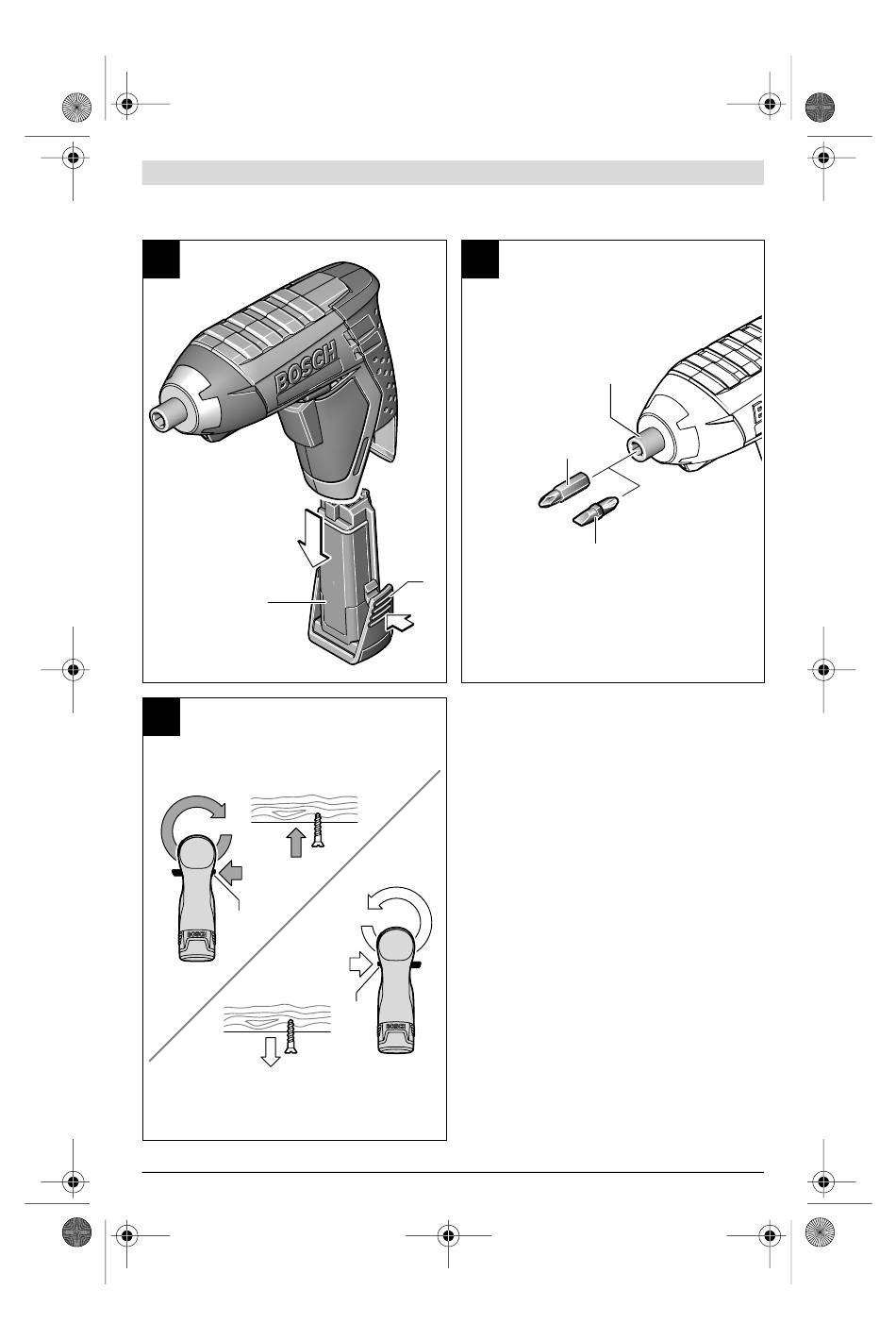 BOSCH

BOSCH

BOSCH