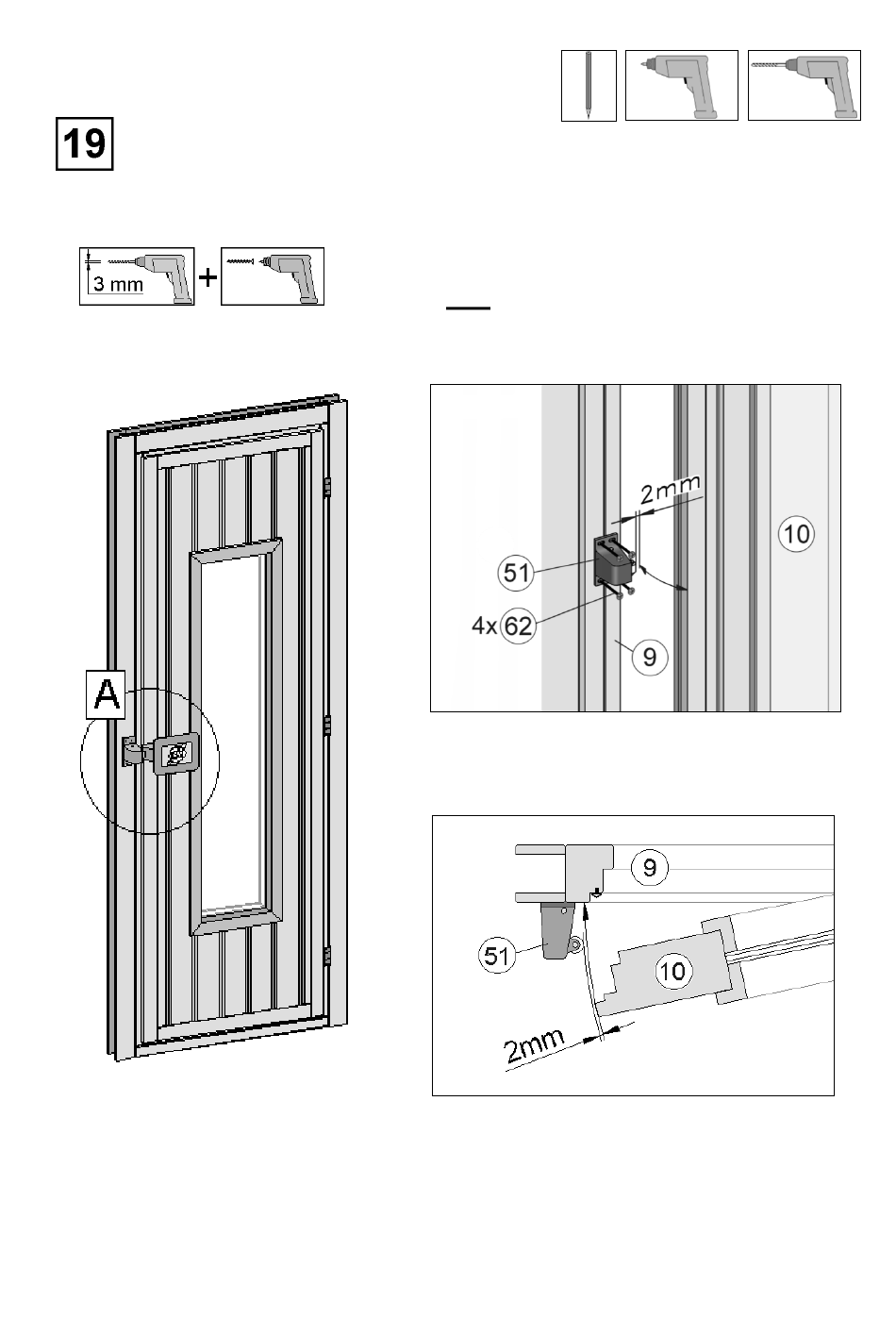 19

3 mm +

A

2mm
51
4x 62
9
10

9
51
10
2mm