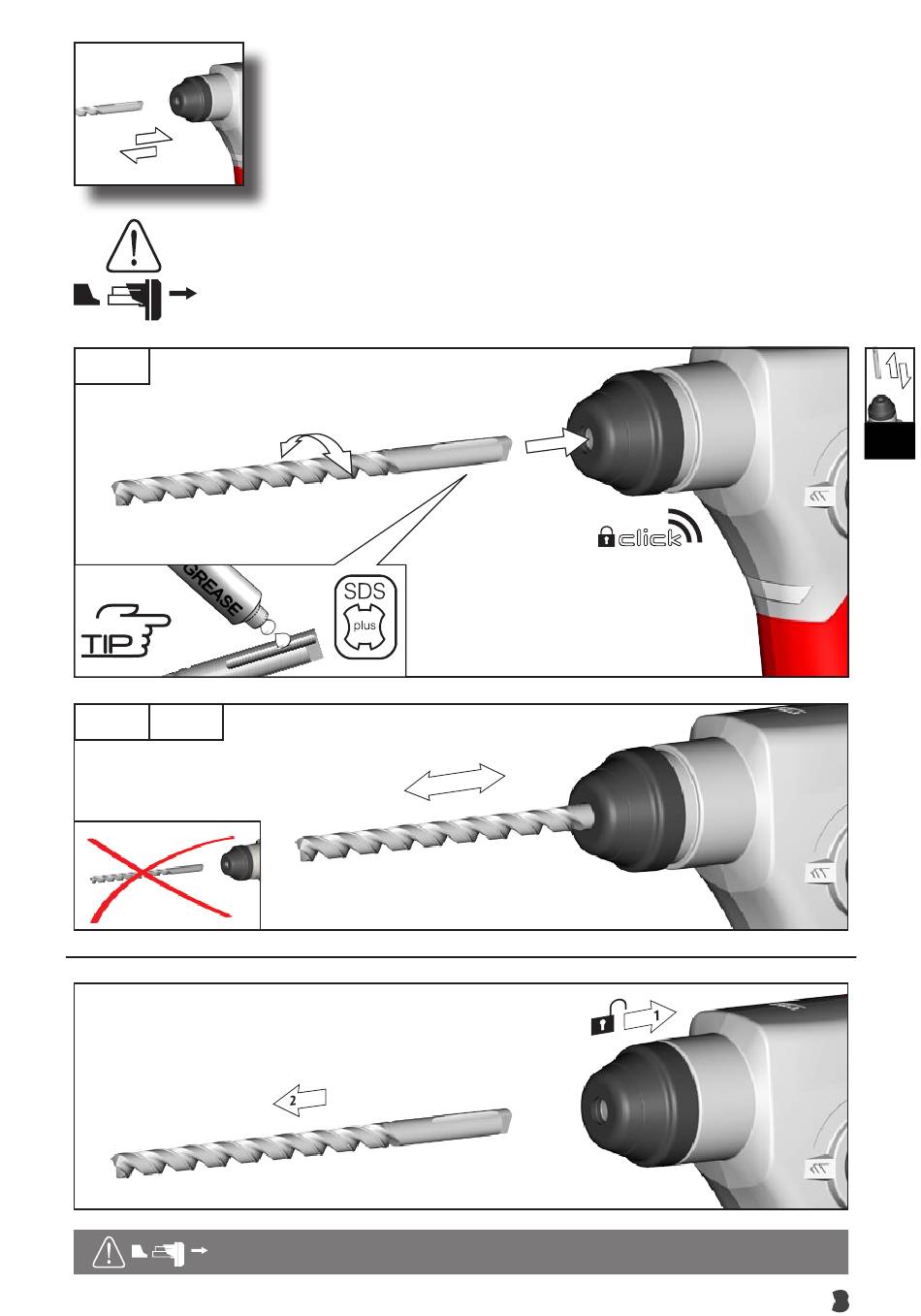 click

GREASE

TIP

SDS
plus

1

2

3