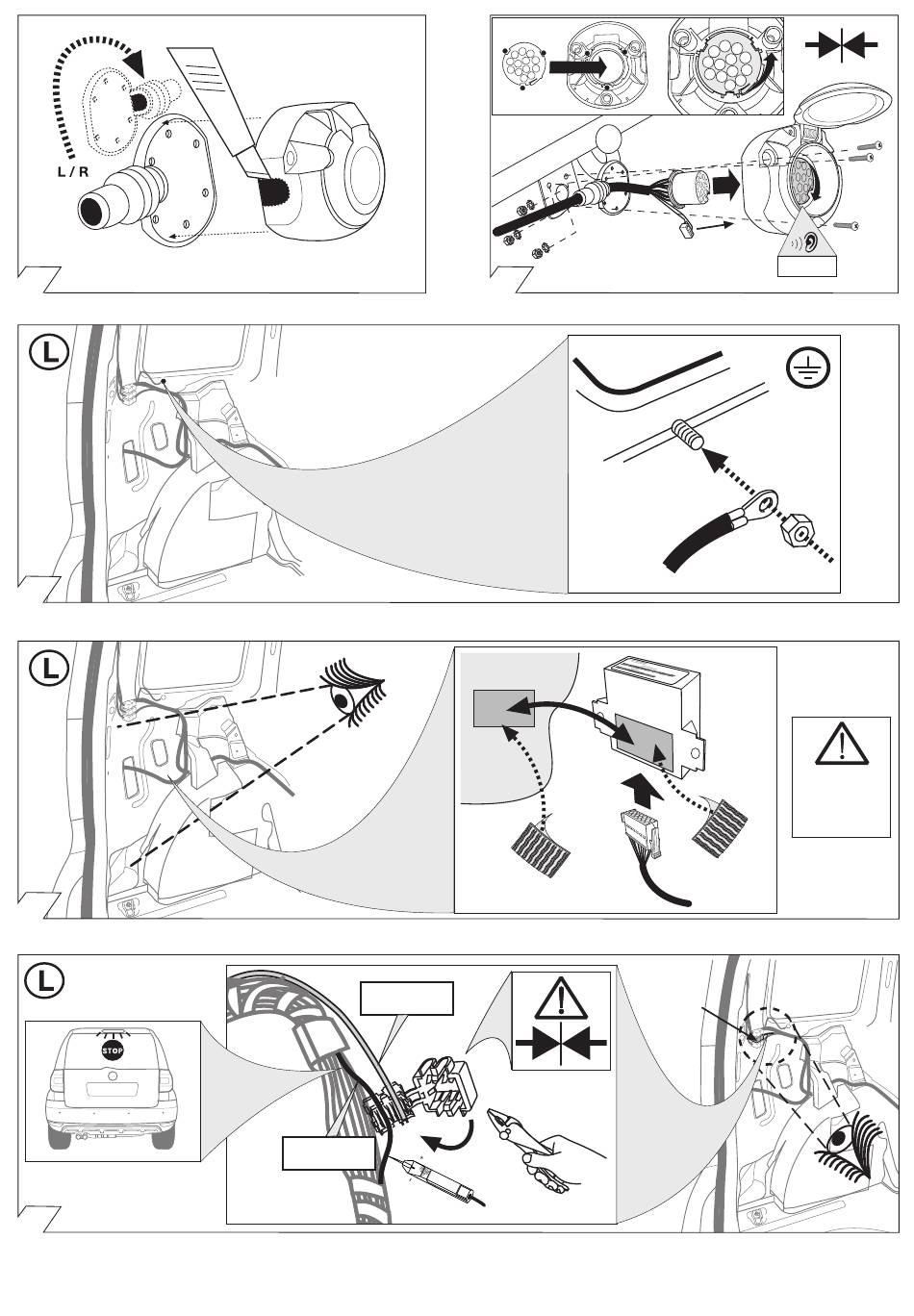 L / R

L

L

L

STOP