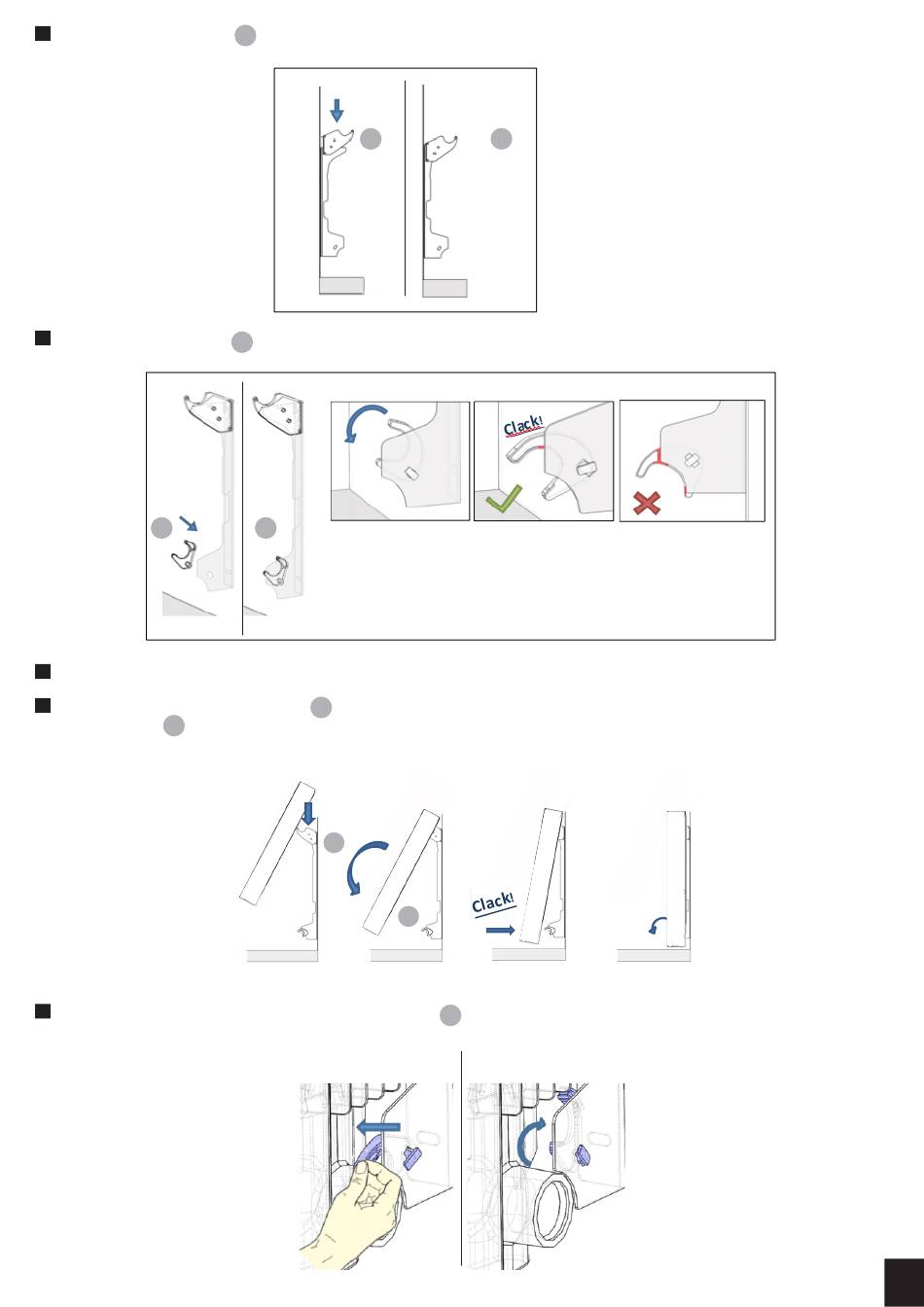 Clack!

Clack!