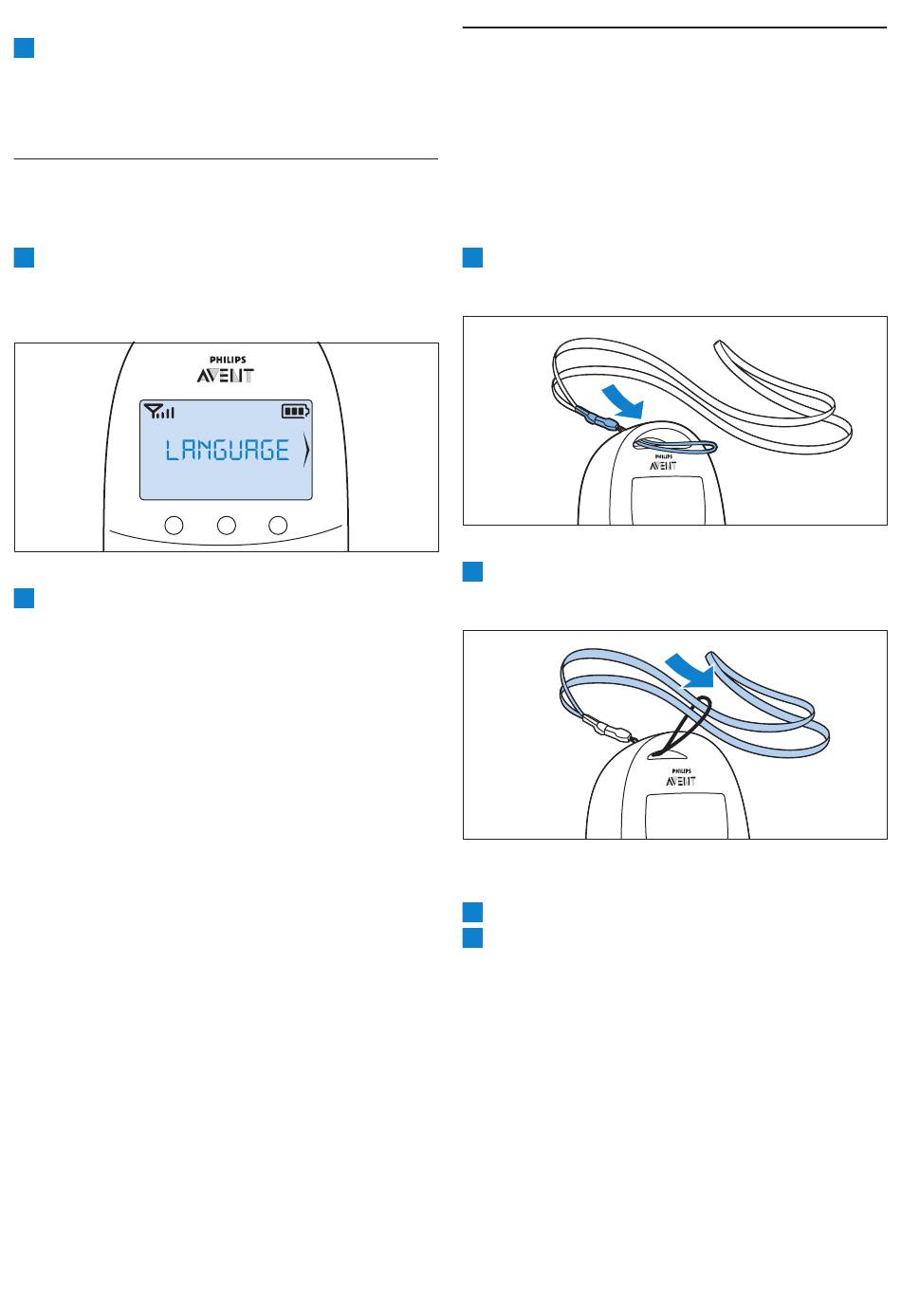 PHILIPS
AVENT

LANGUAGE

PHILIPS
AVENT

PHILIPS
AVENT