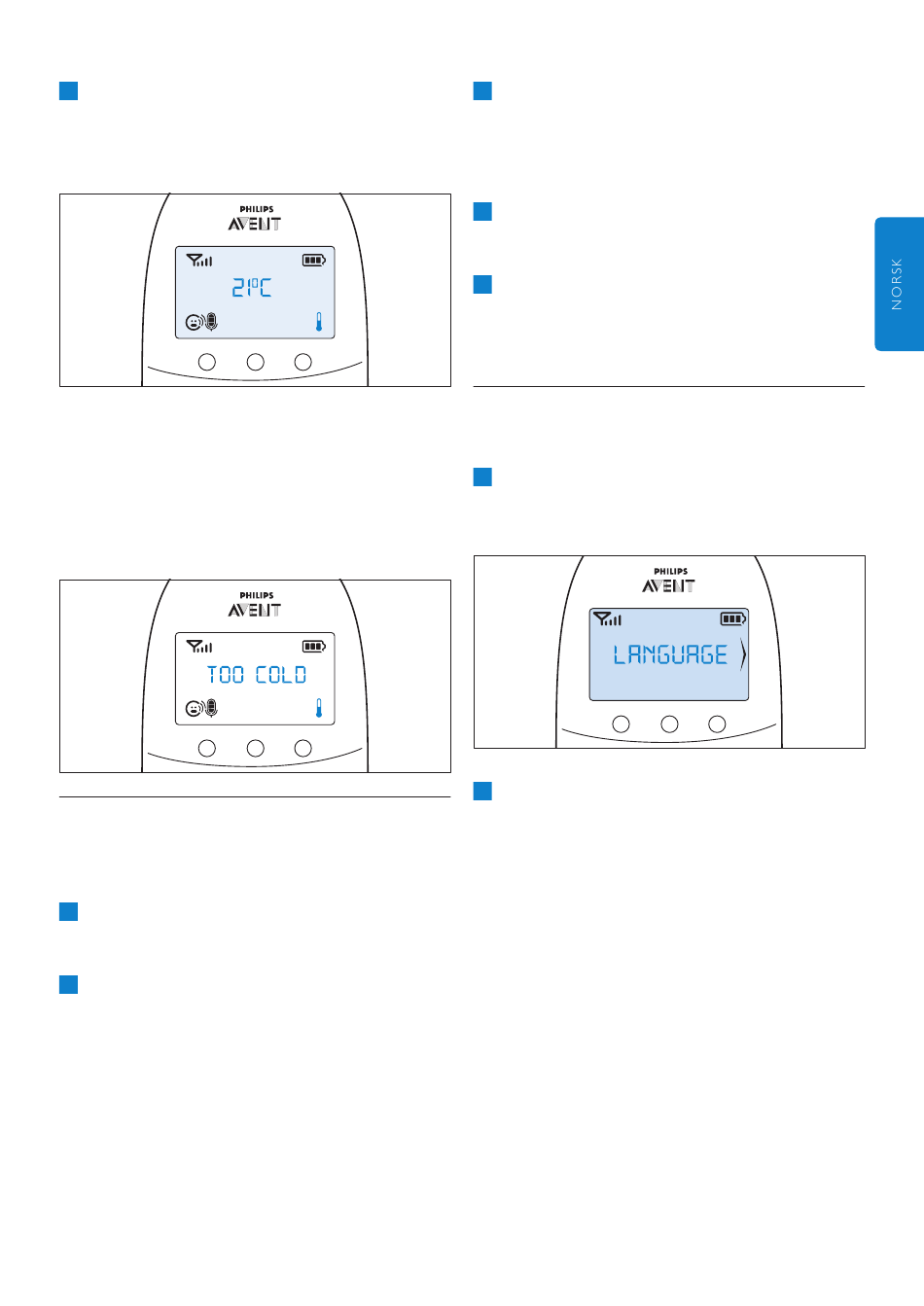 PHILIPS
AVENT
21°C

PHILIPS
AVENT
TOO COLD

NORSK

PHILIPS
AVENT
LANGUAGE