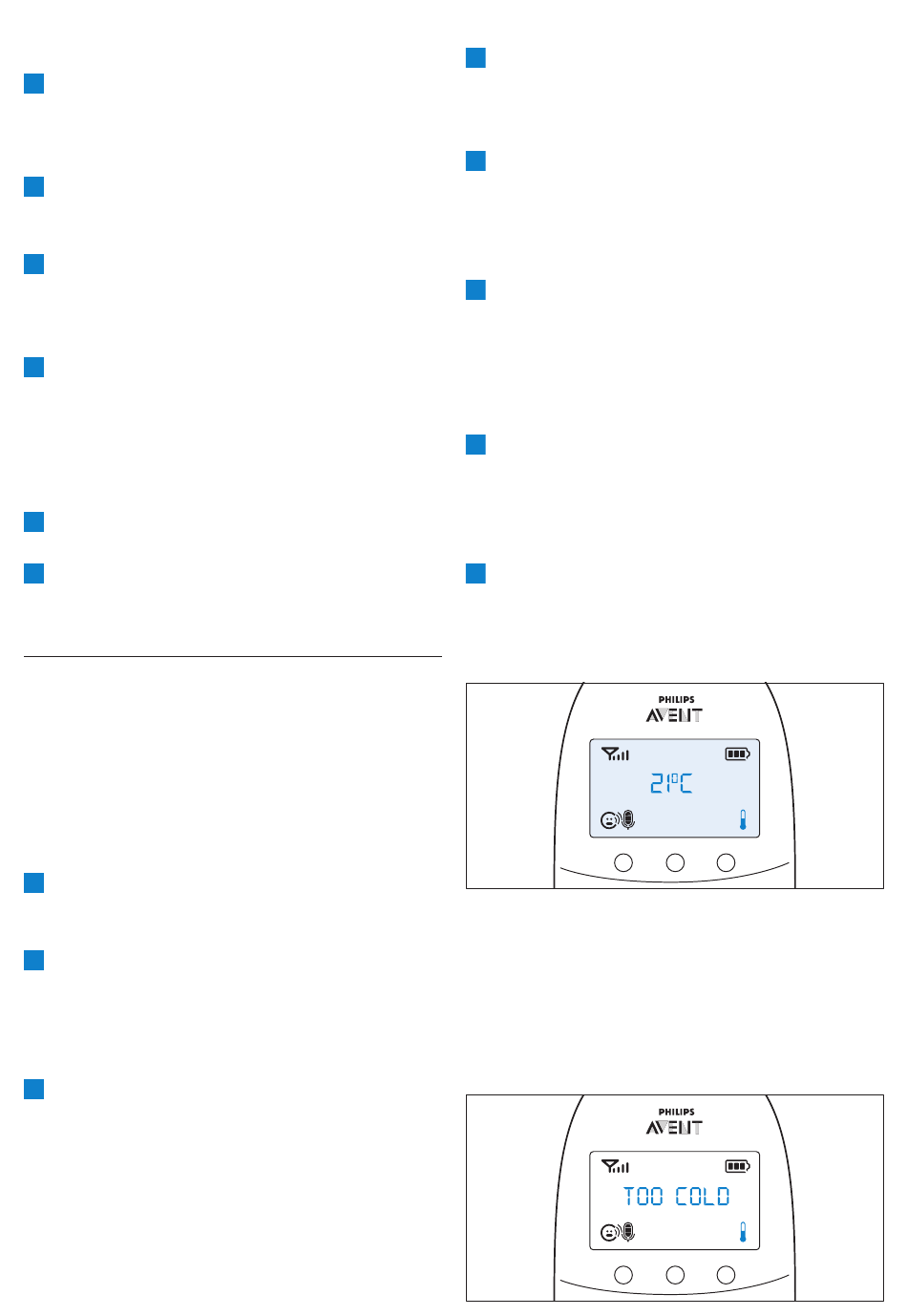 PHILIPS
AVENT

21°C

PHILIPS
AVENT

TOO COLD