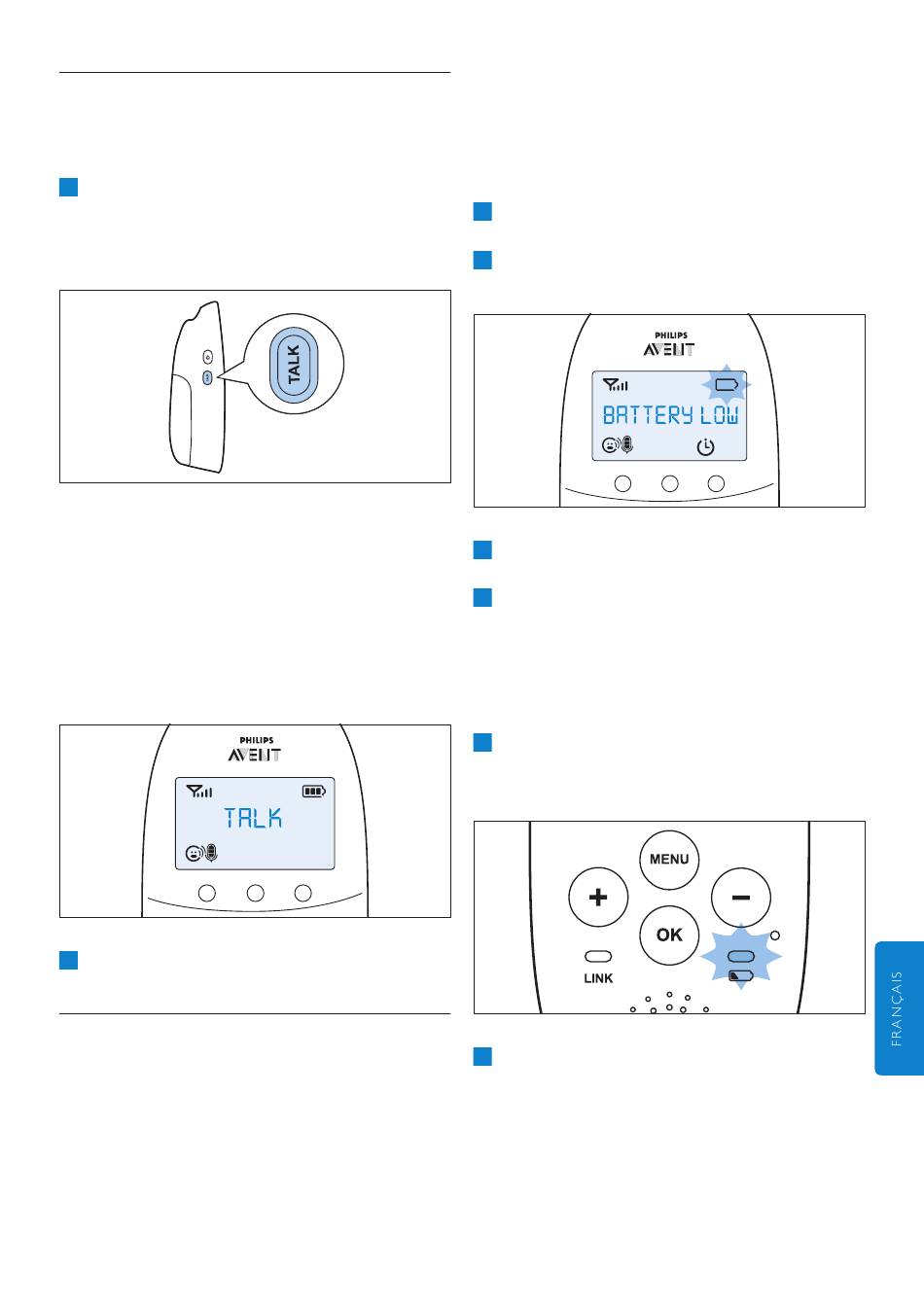 TALK

PHILIPS
AVENT
TALK

PHILIPS
AVENT
BATTERY LOW

MENU
+
−
OK
LINK

FRANÇAIS