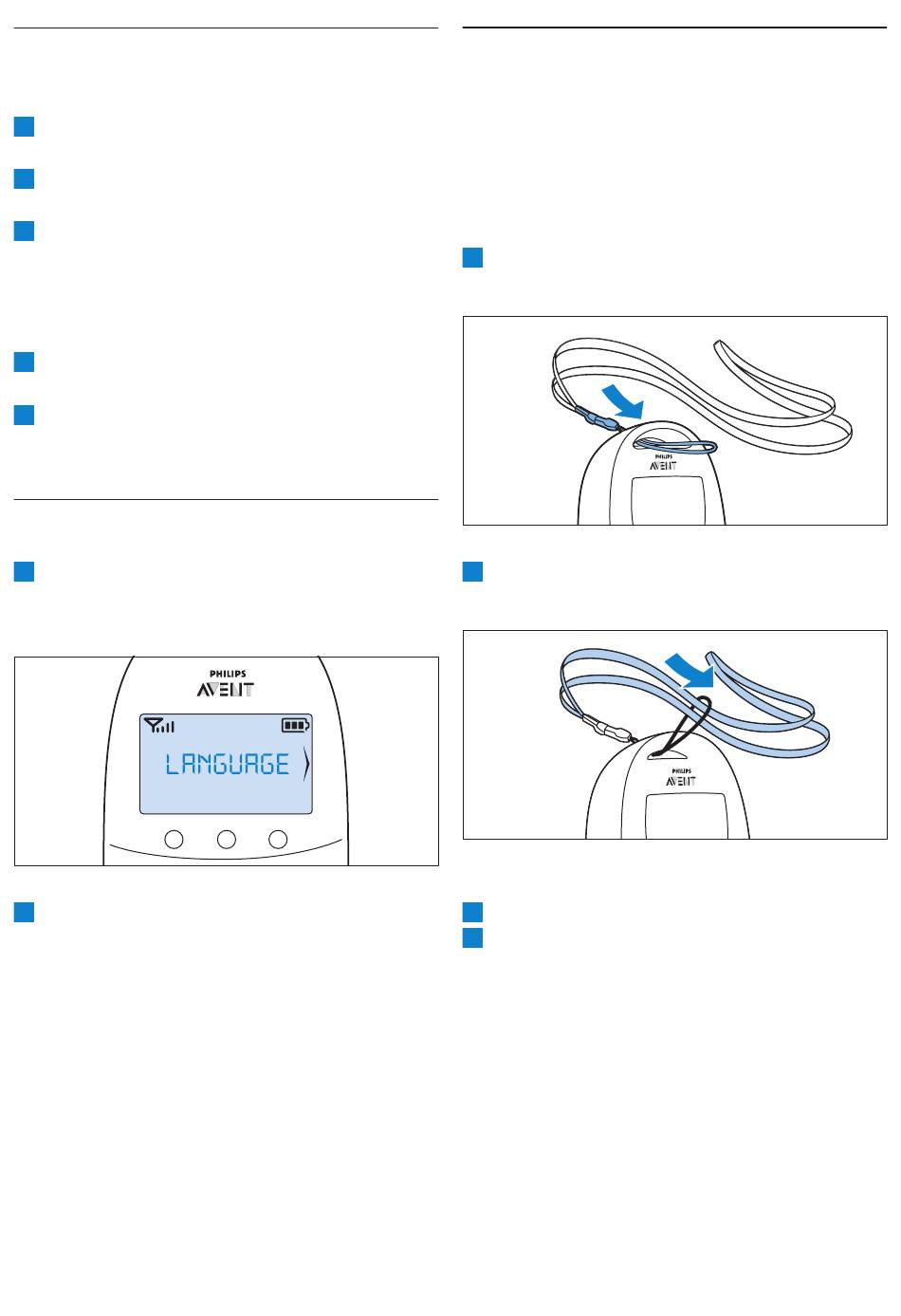 PHILIPS
AVENT

LANGUAGE

PHILIPS
AVENT

PHILIPS
AVENT