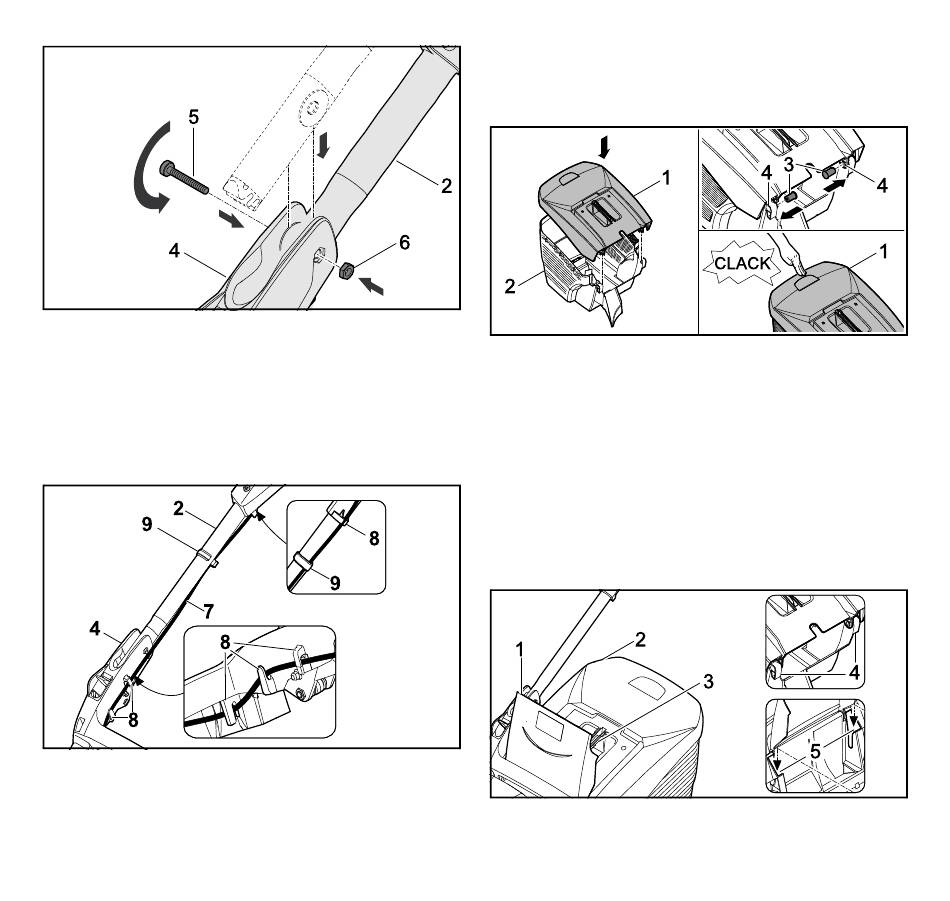 5
2
4
6

1
2
4
3
4
CLACK
1

2
9
8
9
7
4
8
8

1
2
3
4
5