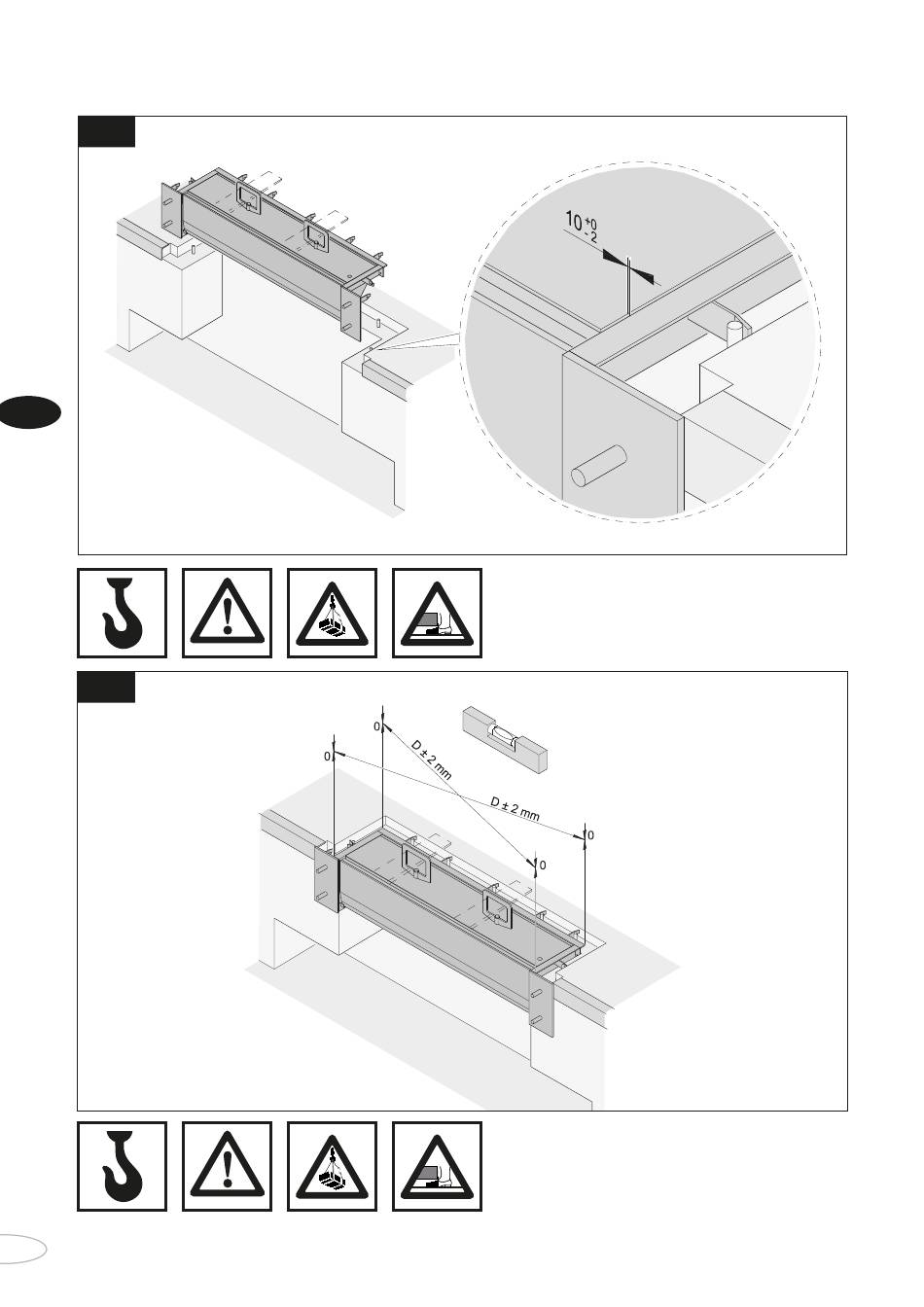 $10^{+0}_{-2}$

0

0

D ± 2 mm

D ± 2 mm

0

0