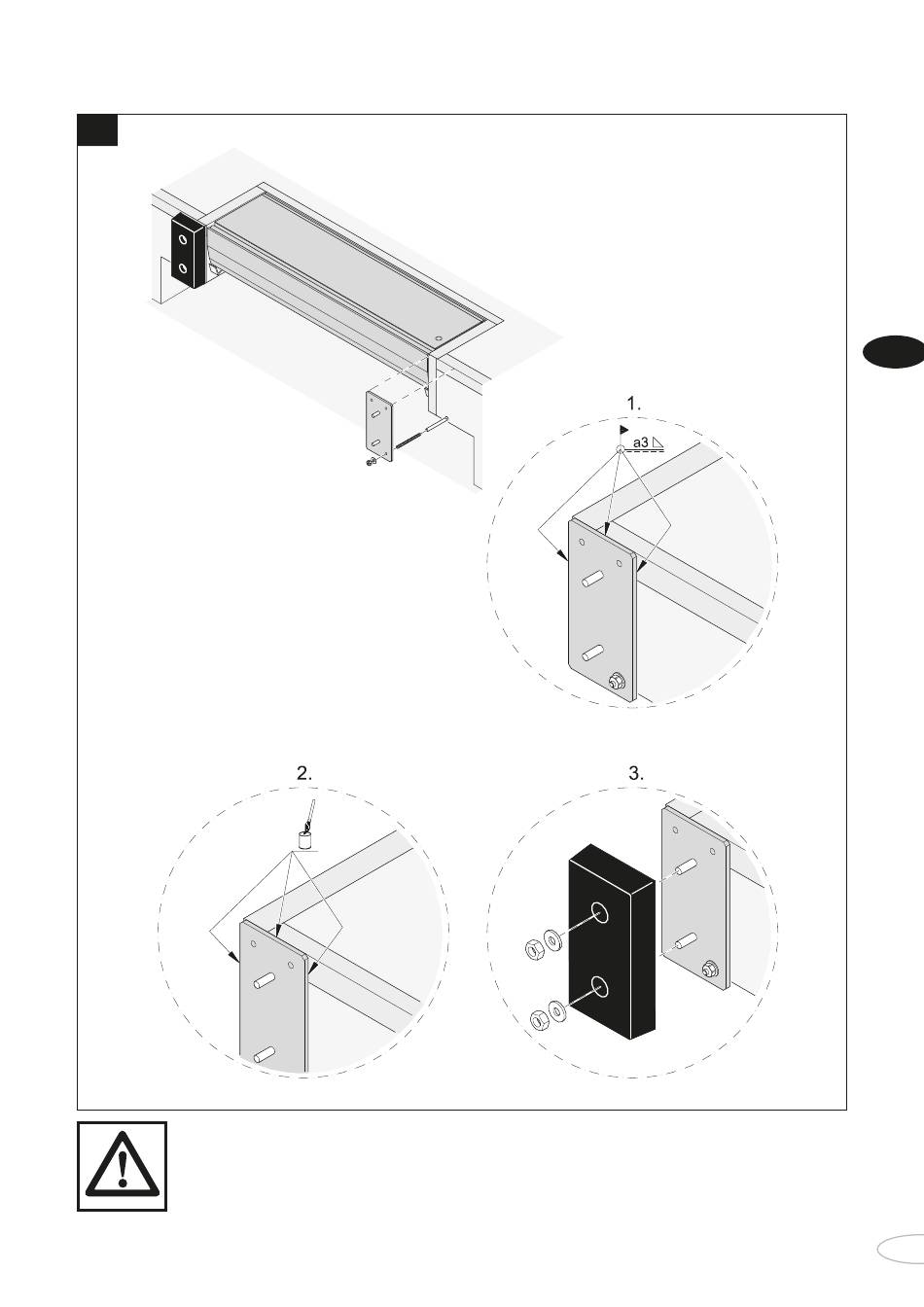 1.

a3

2.

3.