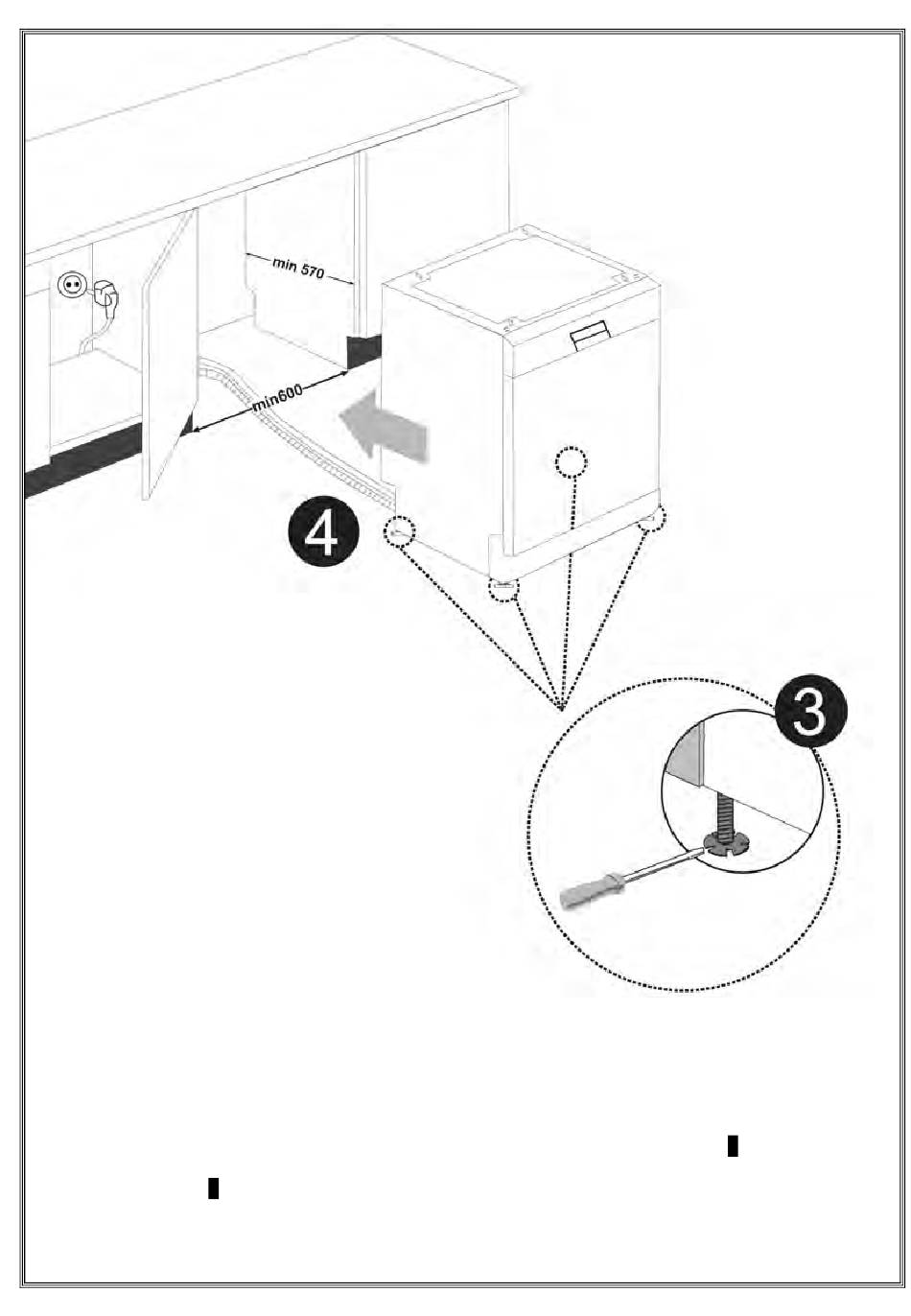 min 570

min600

4

3