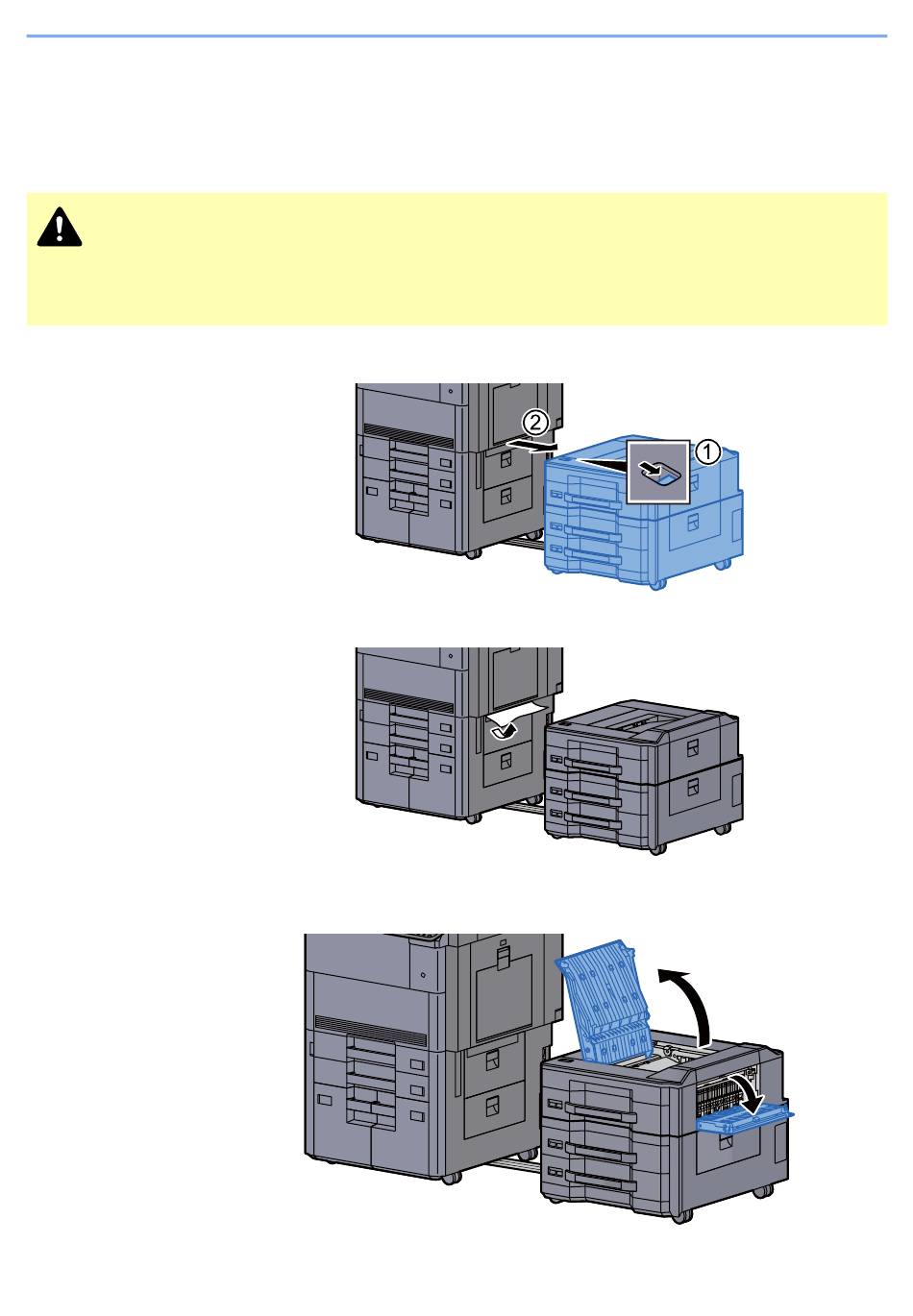 2

1