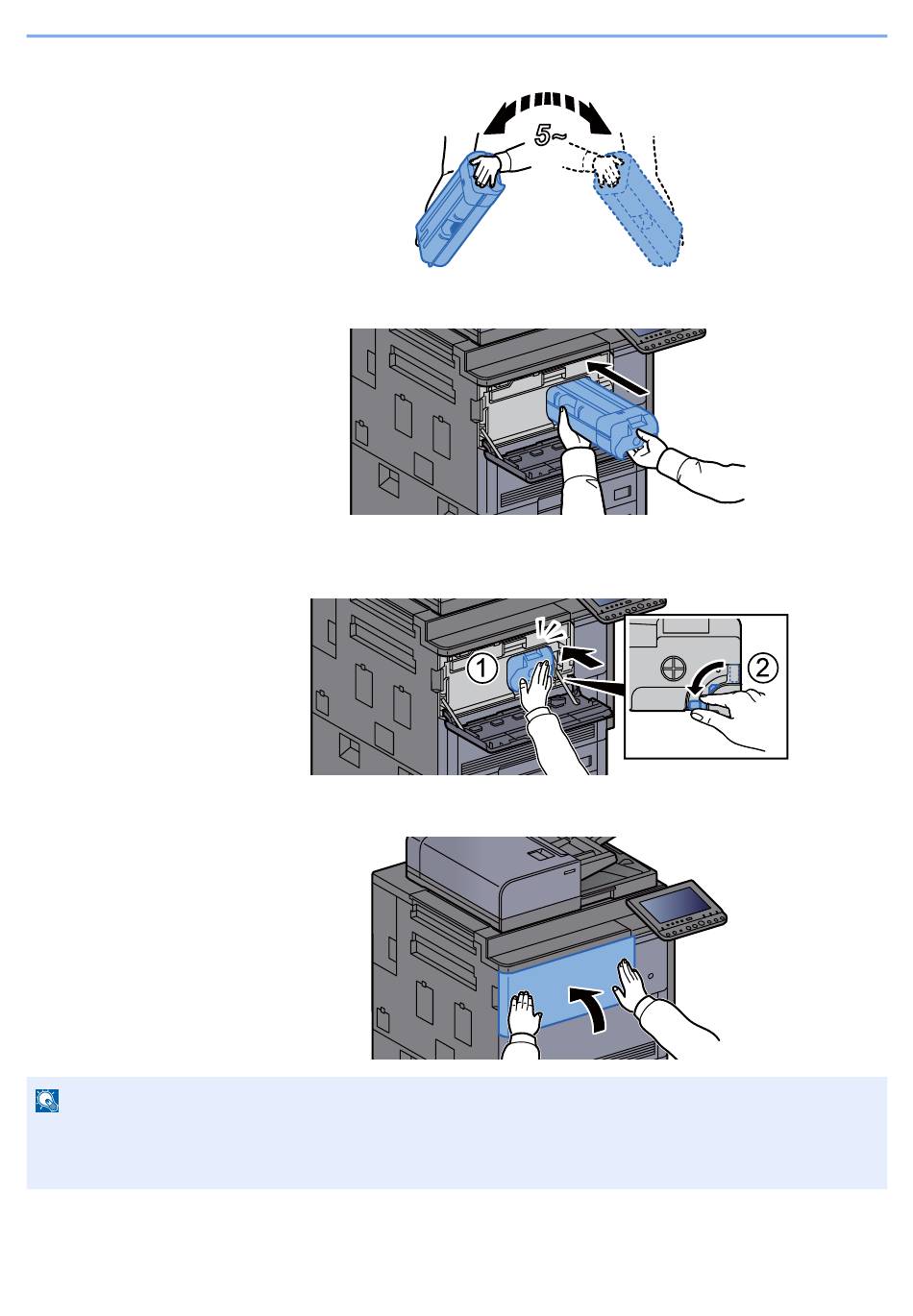 5~

1

2