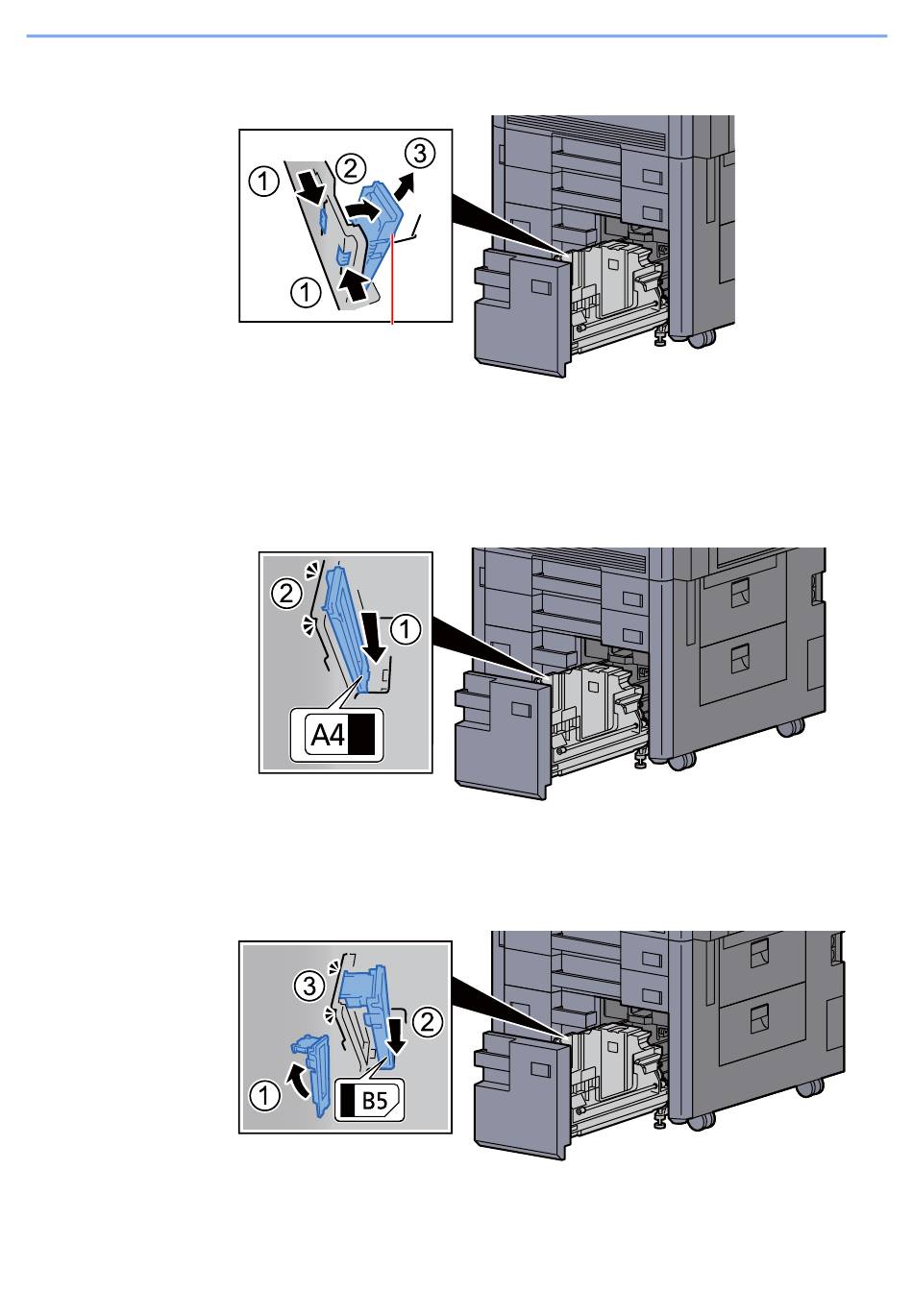 1
2
3
1

2
1
A4

3
2
1
B5