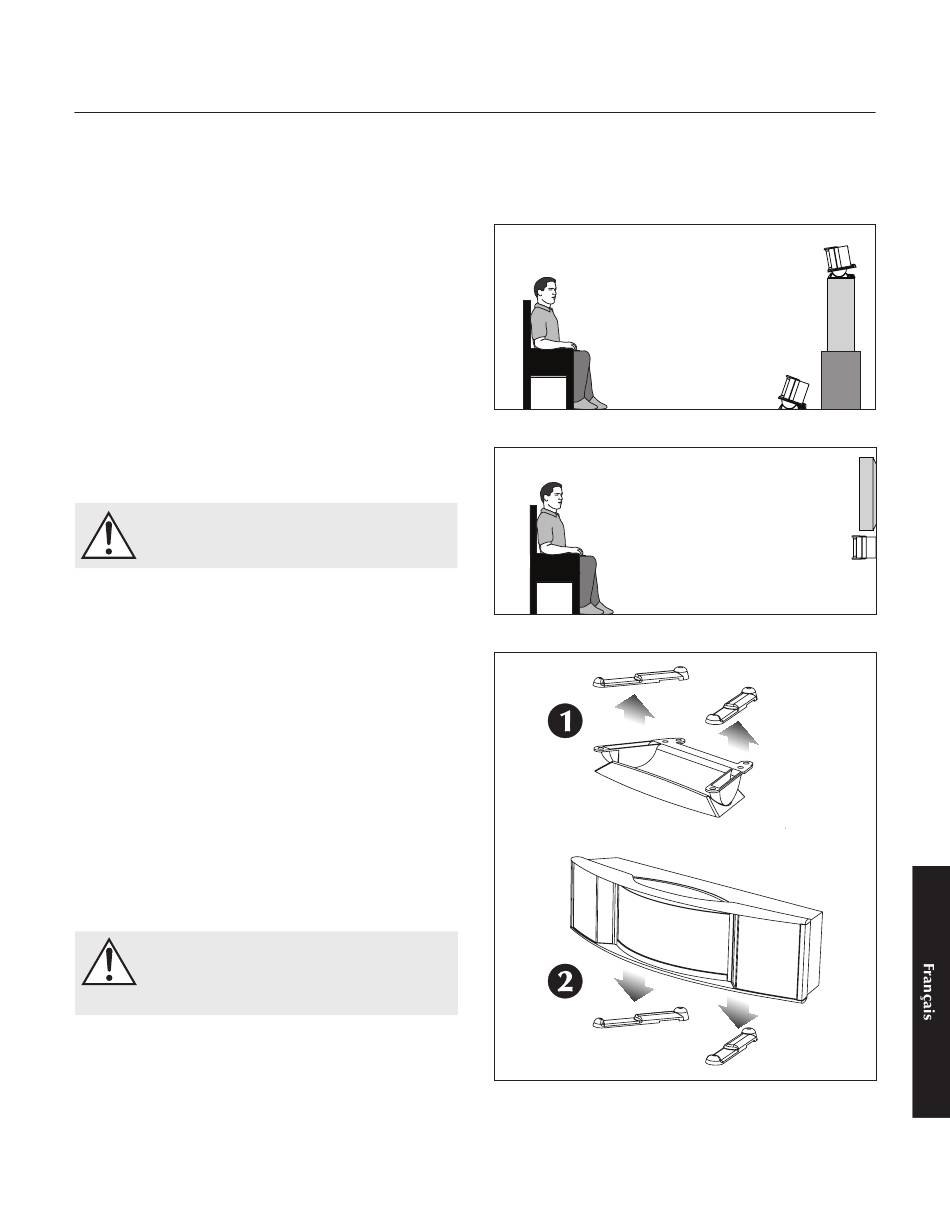 1

2

Français