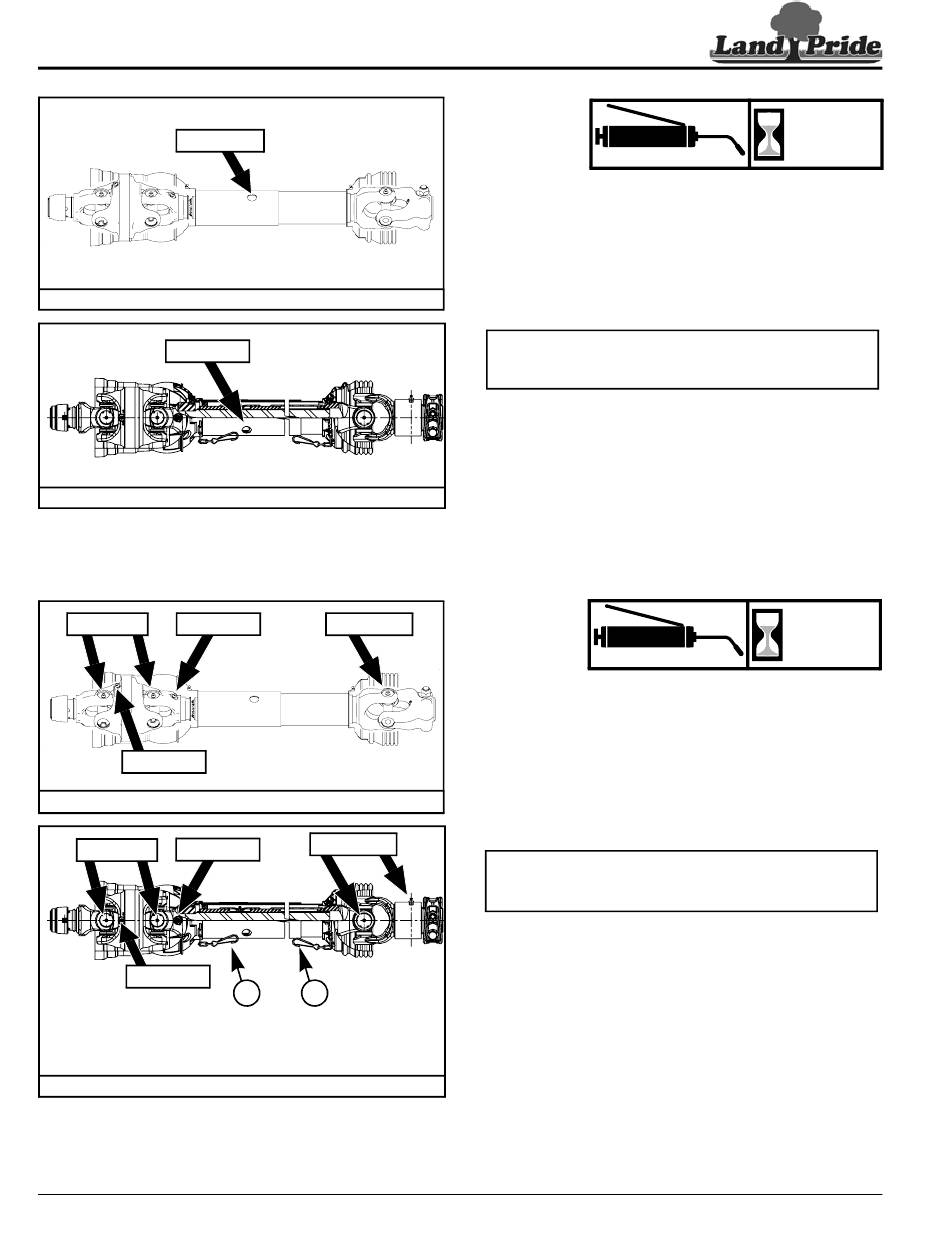 Land Pride