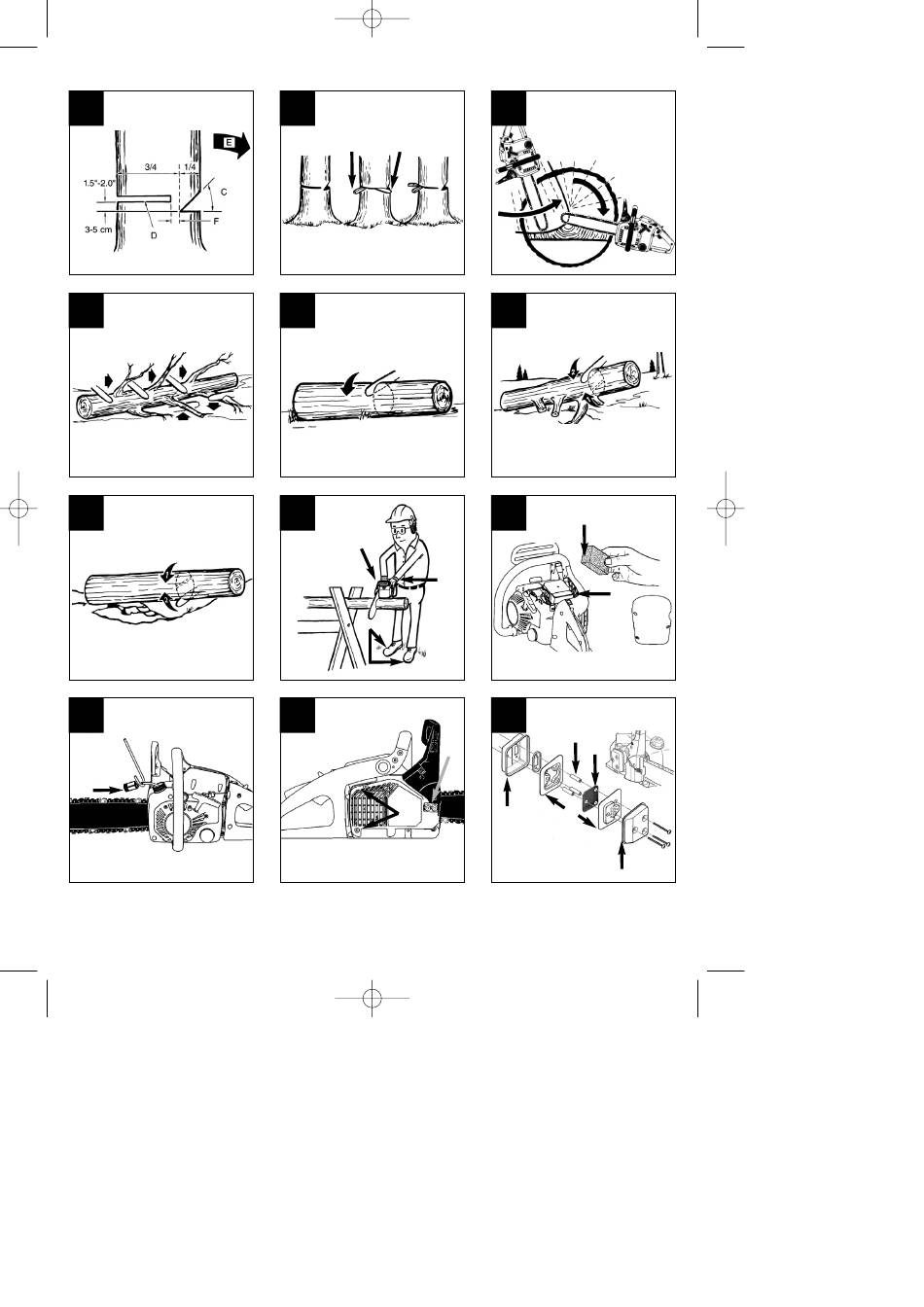 E
3/4
1/4
1.5"-2.0"
C
3-5 cm
D
F