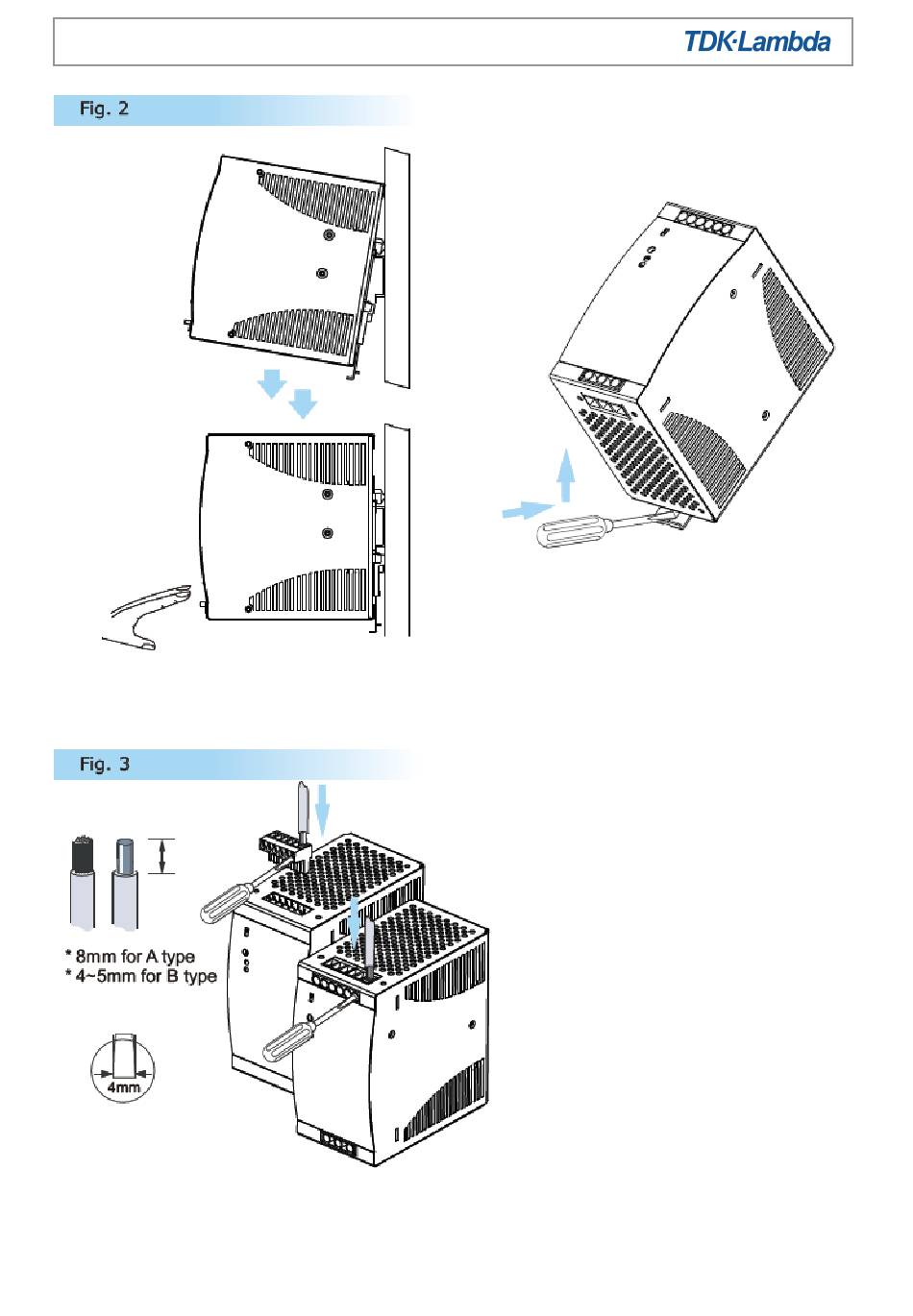 TDK·Lambda

Fig. 2

Fig. 3

* 8mm for A type
* 4~5mm for B type

4mm