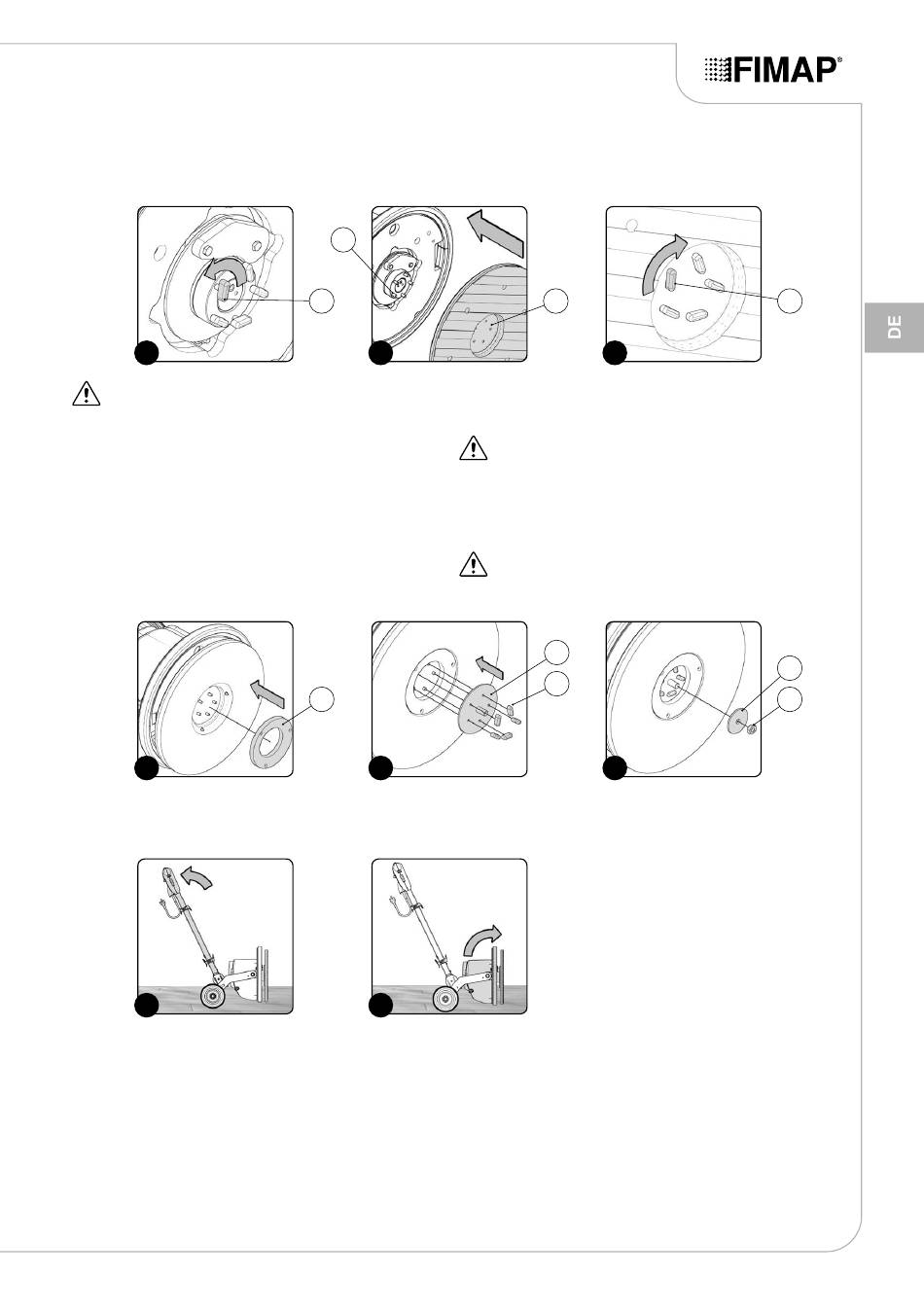 FIMAP®

DE