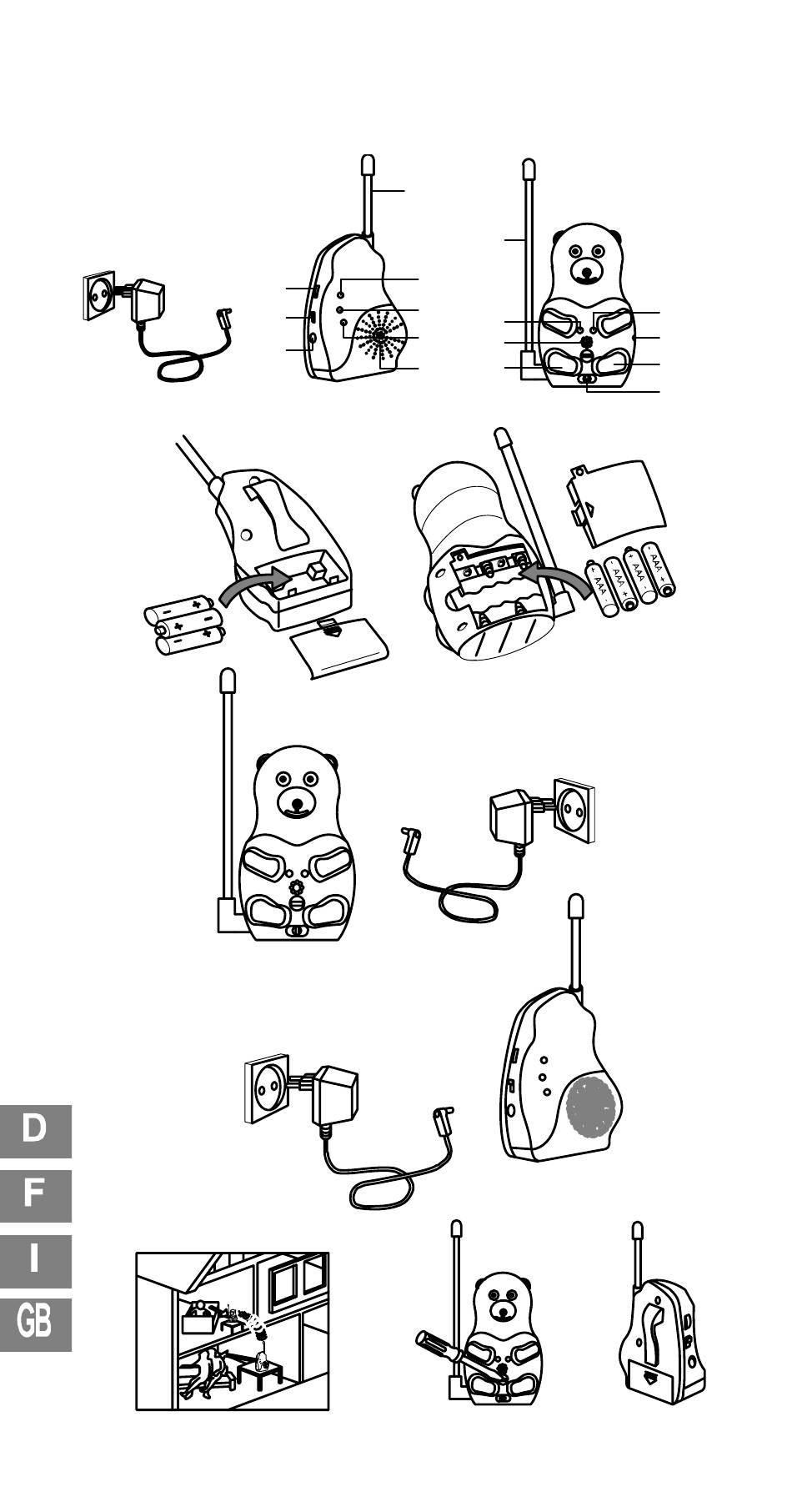 AAA
AAA
AAA
AAA

D
F
I
GB