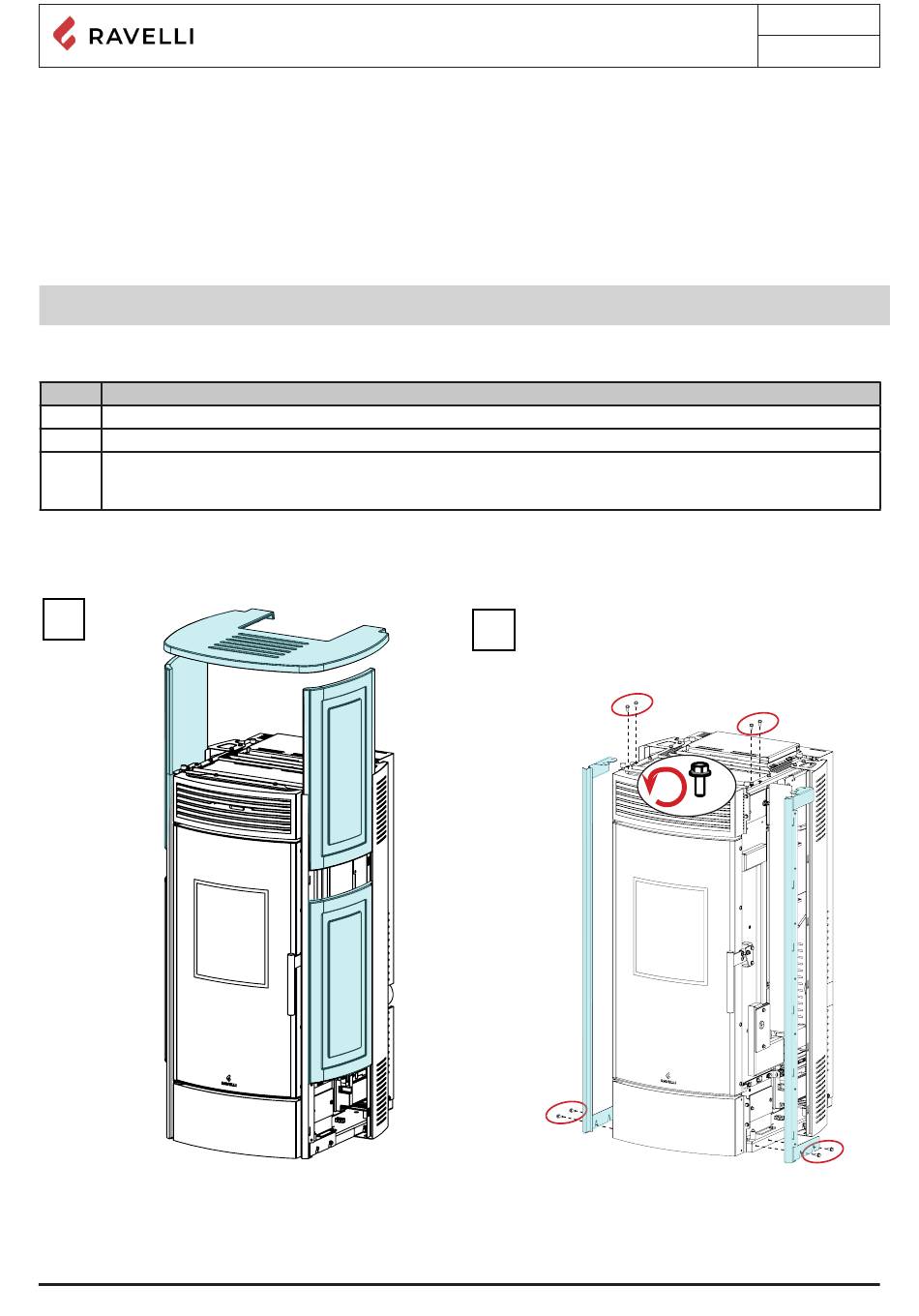 RAVELLI

RAVELLI

RAVELLI