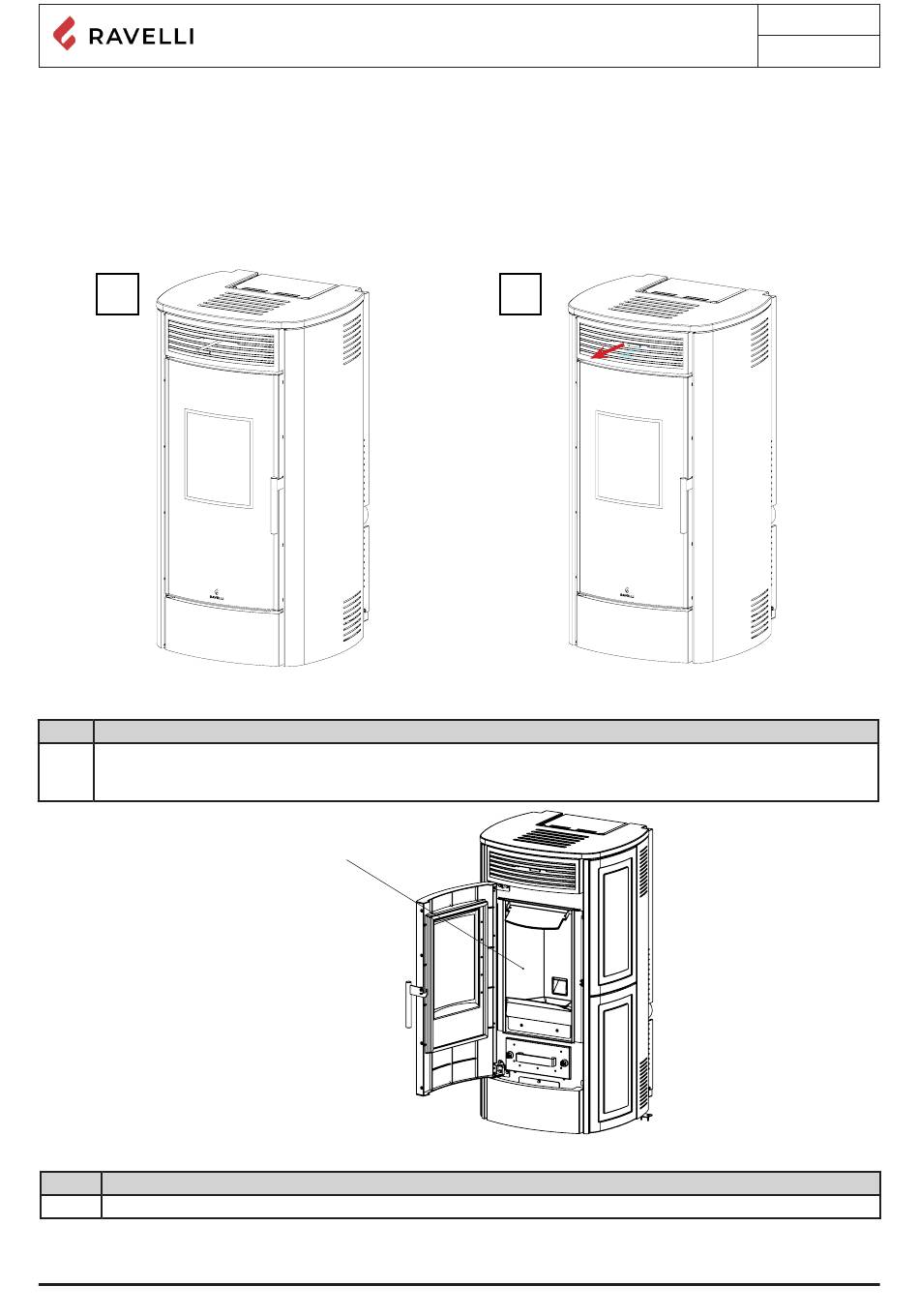 RAVELLI