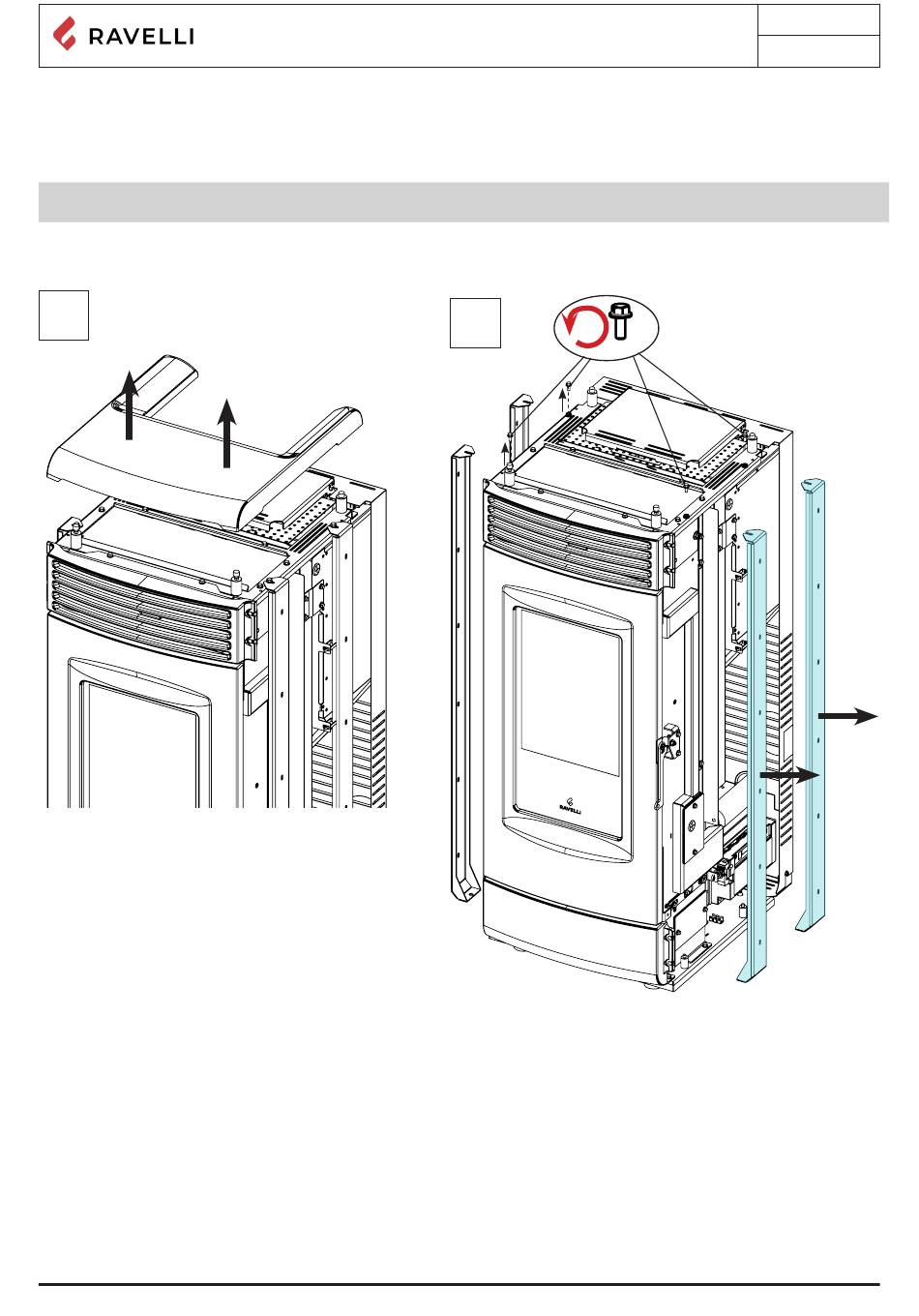 RAVELLI

RAVELLI