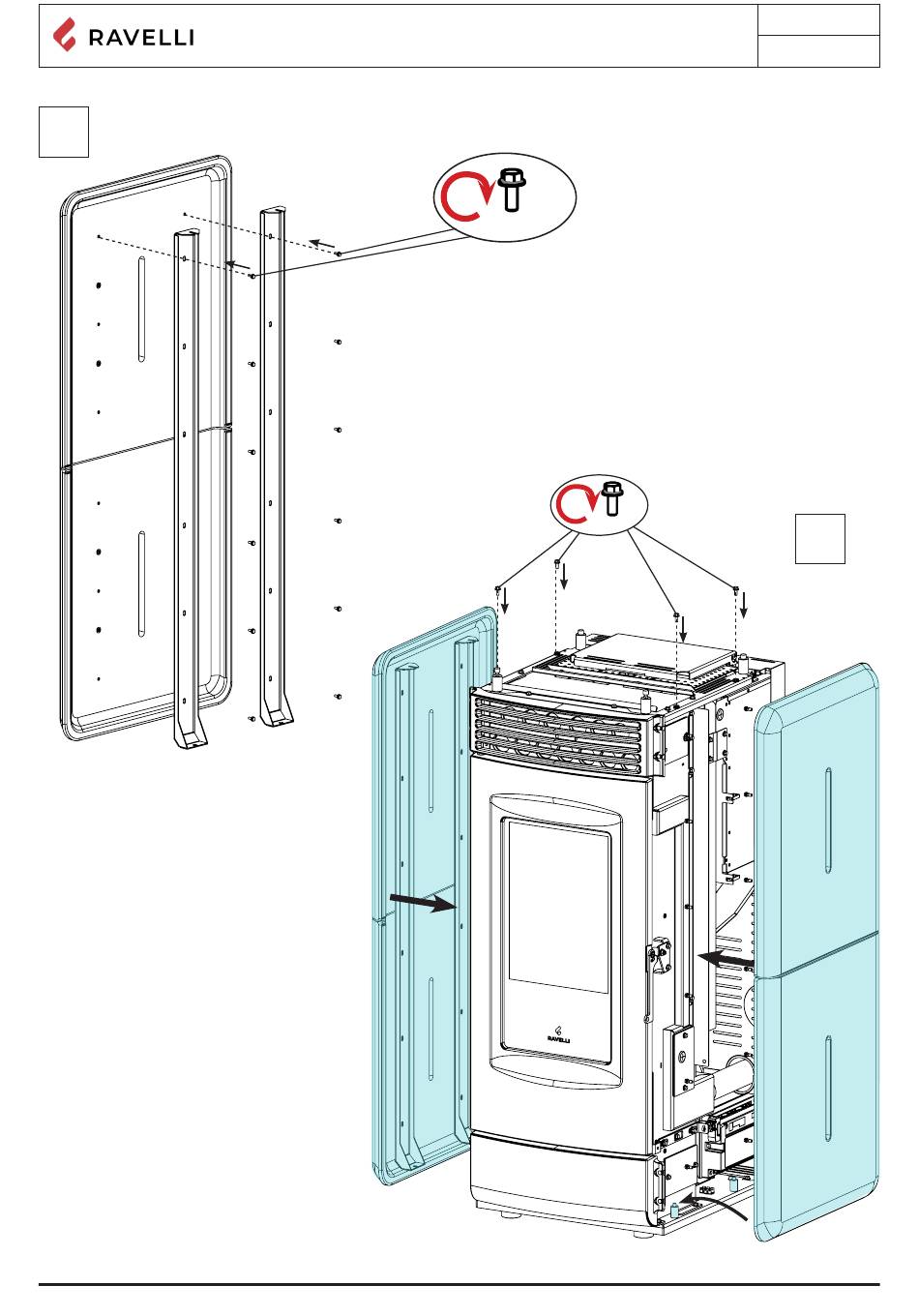 RAVELLI

RAVELLI